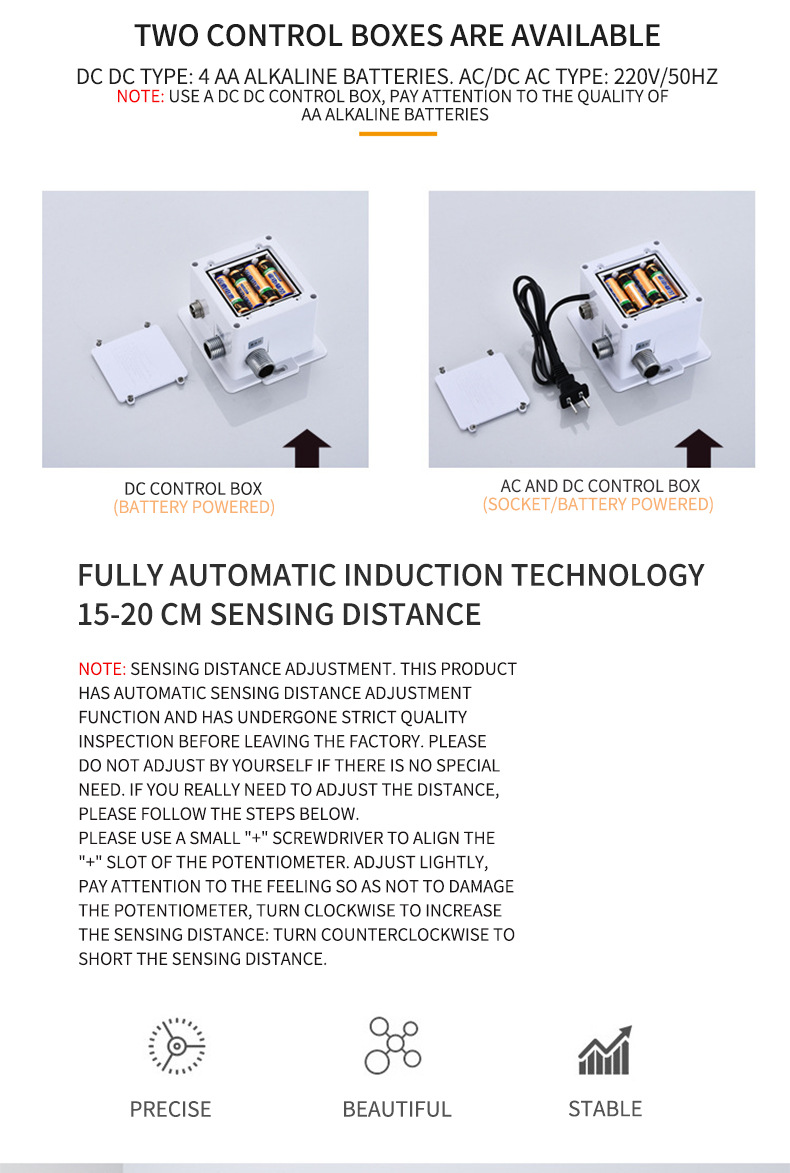 TWO CONTROL BOXES ARE AVAILABLE

DC DC TYPE: 4 AA ALKALINE BATTERIES. AC/DC AC TYPE: 220V/50HZ
NOTE: USE A DC DC CONTROL BOX, PAY ATTENTION TO THE QUALITY OF AA ALKALINE BATTERIES

DC CONTROL BOX
(BATTERY POWERED)

AC AND DC CONTROL BOX
(SOCKET/BATTERY POWERED)

FULLY AUTOMATIC INDUCTION TECHNOLOGY
15-20 CM SENSING DISTANCE

NOTE: SENSING DISTANCE ADJUSTMENT. THIS PRODUCT HAS AUTOMATIC SENSING DISTANCE ADJUSTMENT FUNCTION AND HAS UNDERGONE STRICT QUALITY INSPECTION BEFORE LEAVING THE FACTORY. PLEASE DO NOT ADJUST BY YOURSELF IF THERE IS NO SPECIAL NEED. IF YOU REALLY NEED TO ADJUST THE DISTANCE, PLEASE FOLLOW THE STEPS BELOW.
PLEASE USE A SMALL "+" SCREWDRIVER TO ALIGN THE "+" SLOT OF THE POTENTIOMETER. ADJUST LIGHTLY, PAY ATTENTION TO THE FEELING SO AS NOT TO DAMAGE THE POTENTIOMETER, TURN CLOCKWISE TO INCREASE THE SENSING DISTANCE: TURN COUNTERCLOCKWISE TO SHORT THE SENSING DISTANCE.

PRECISE

BEAUTIFUL

STABLE