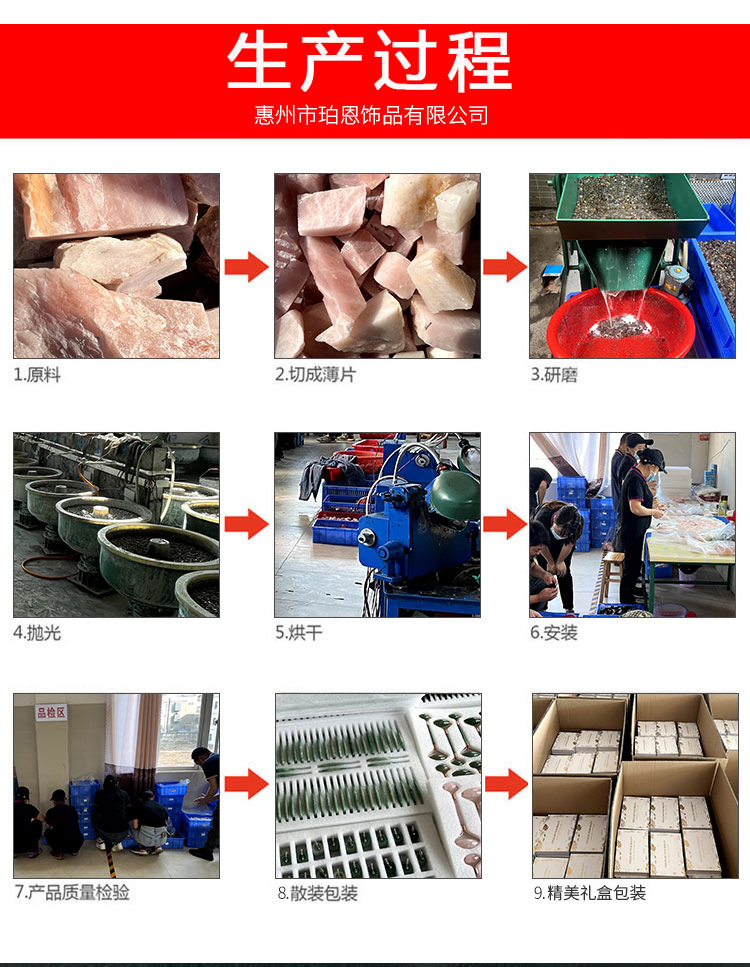 生产过程
惠州市珀恩饰品有限公司

1.原料

2.切成薄片

3.研磨

4.抛光

5.烘干

6.安装

品检区

7.产品质量检验

8.散装包装

9.精美礼盒包装