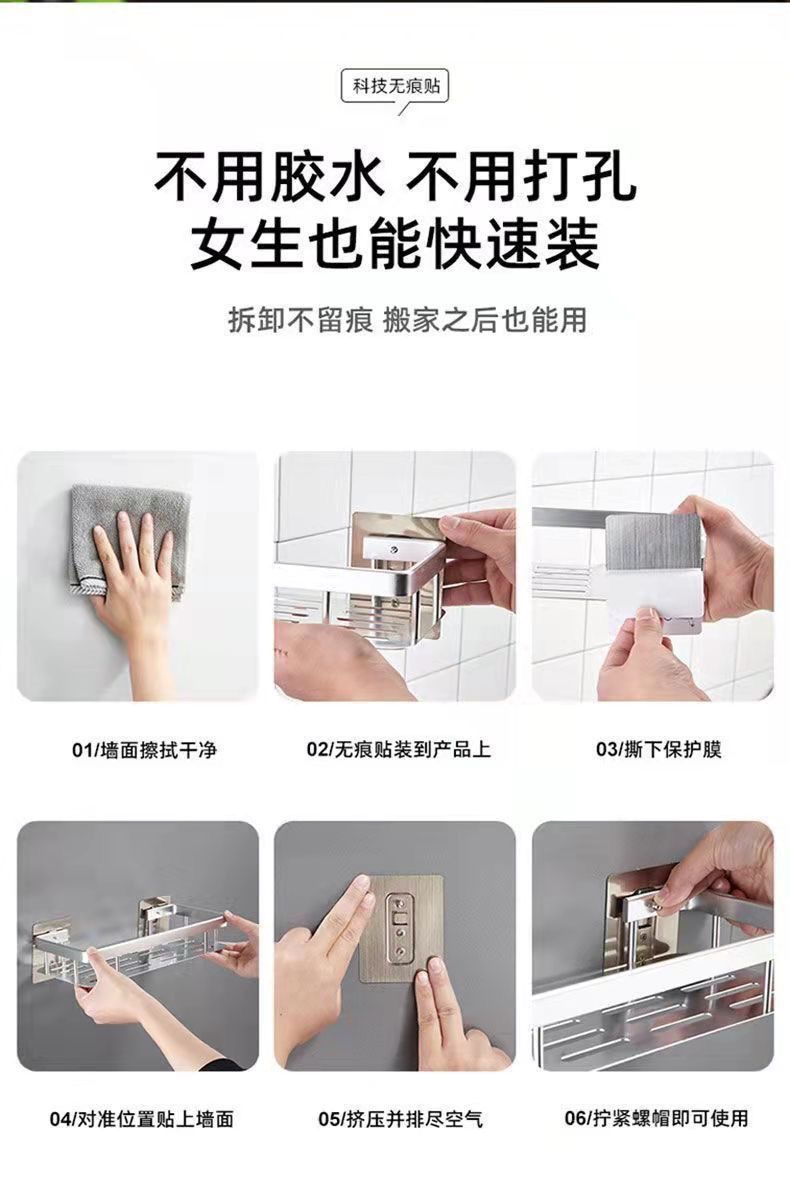 科技无痕贴

不用胶水 不用打孔
女生也能快速装

拆卸不留痕 搬家之后也能用

01/墙面擦拭干净

02/无痕贴装到产品上

03/撕下保护膜

04/对准位置贴上墙面

05/挤压并排尽空气

06/拧紧螺帽即可使用