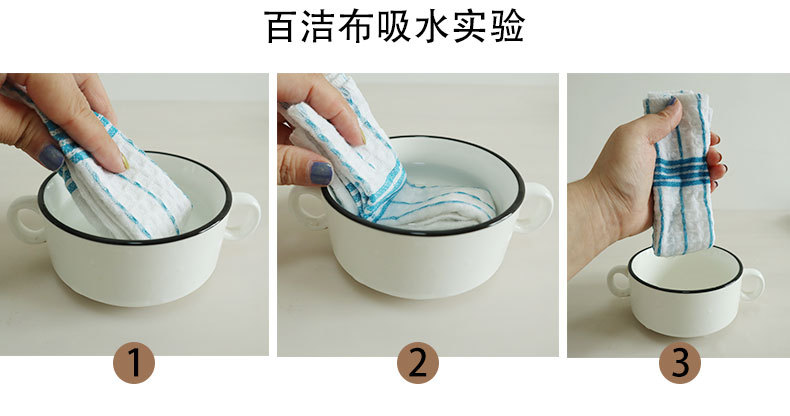 百洁布吸水实验

1

2

3