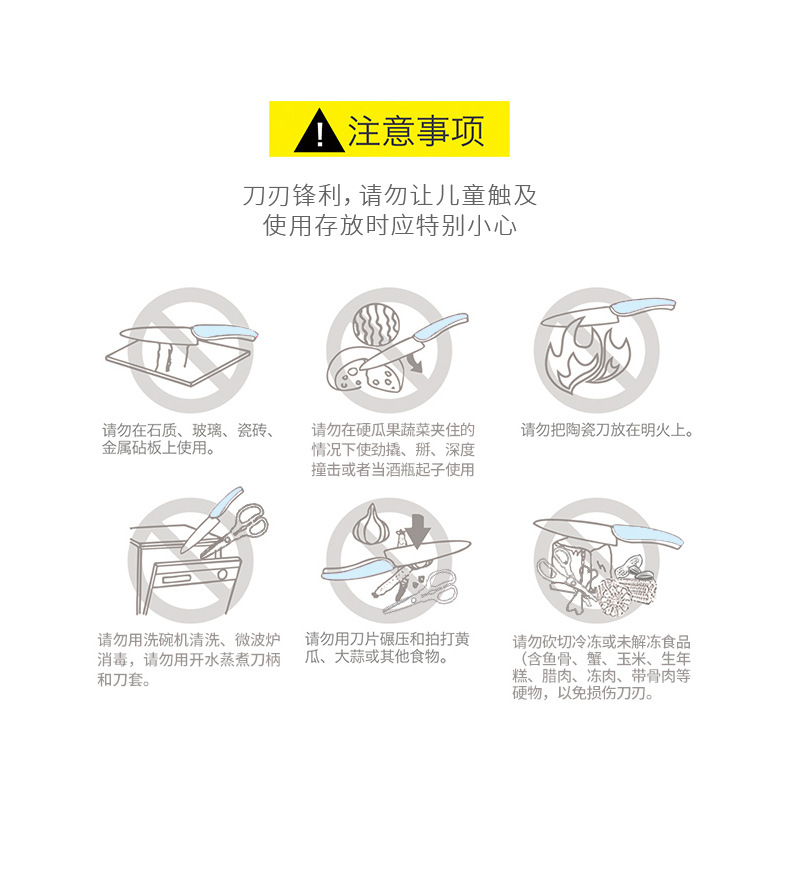 注意事项

刀刃锋利，请勿让儿童触及
使用存放时应特别小心

请勿在石质、玻璃、瓷砖、金属砧板上使用。

请勿在硬瓜果蔬菜夹住的情况下使劲撬、掰、深度撞击或者当酒瓶起子使用

请勿把陶瓷刀放在明火上。

请勿用洗碗机清洗、微波炉消毒，请勿用开水蒸煮刀柄和刀套。

请勿用刀片碾压和拍打黄瓜、大蒜或其他食物。

请勿砍切冷冻或未解冻食品（含鱼骨、蟹、玉米、生年糕、腊肉、冻肉、带骨肉等硬物，以免损伤刀刃。