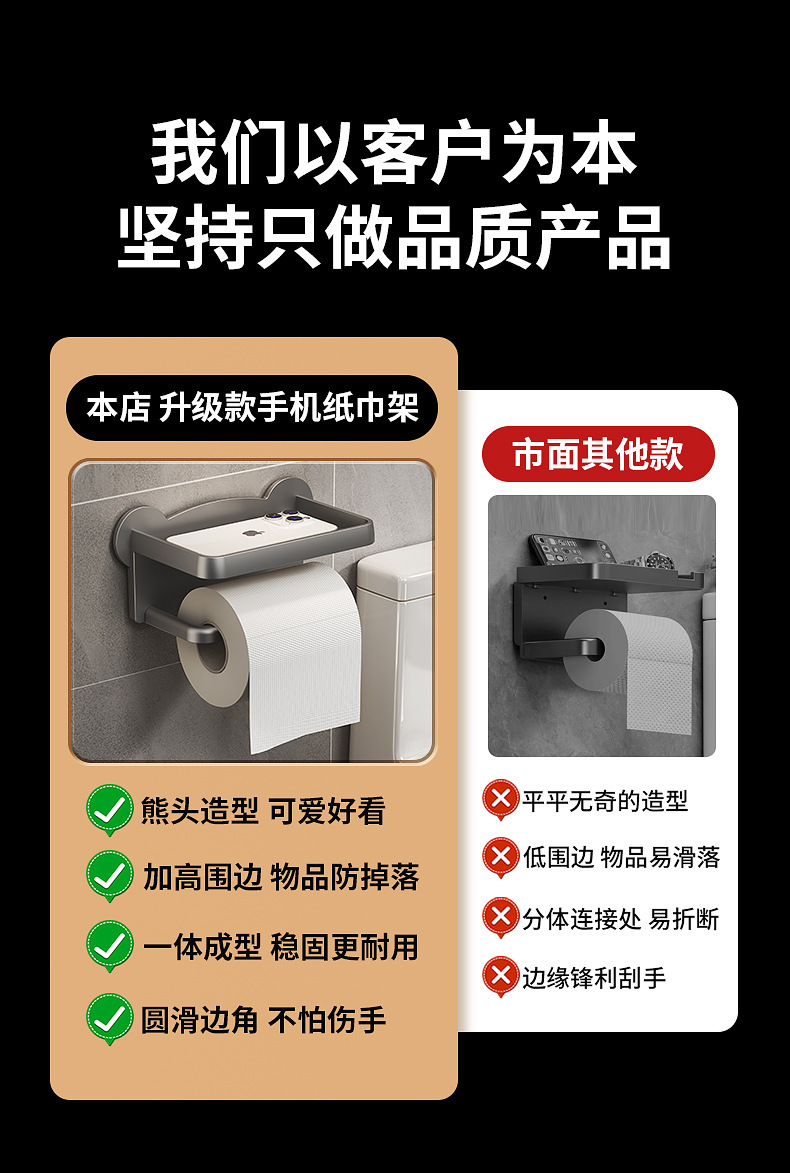 我们以客户为本
坚持只做品质产品

本店 升级款手机纸巾架

熊头造型 可爱好看
加高围边 物品防掉落
一体成型 稳固更耐用
圆滑边角 不怕伤手

市面其他款

平平无奇的造型
低围边 物品易滑落
分体连接处 易折断
边缘锋利刮手