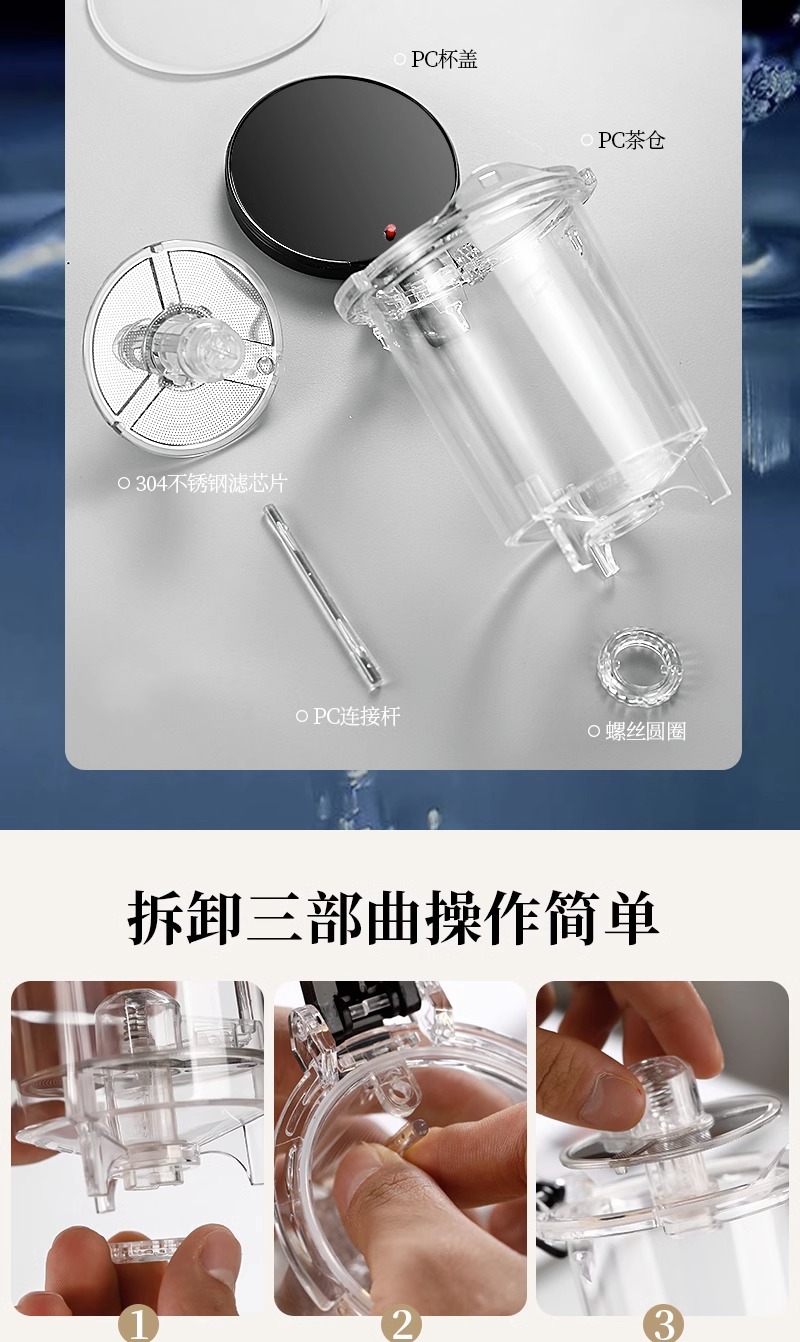 PC杯盖

PC茶仓

304不锈钢滤芯片

PC连接杆

螺丝圆圈

拆卸三部曲操作简单

1

2

3