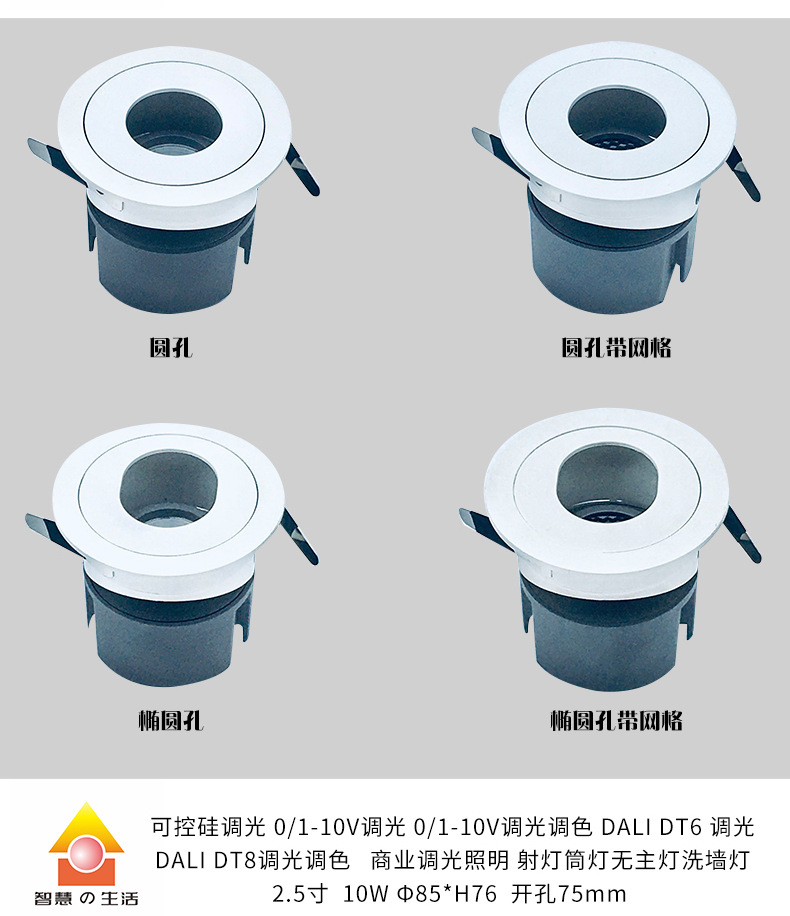 圆孔

圆孔带网格

椭圆孔

椭圆孔带网格

智慧の生活

可控硅调光 0/1-10V调光 0/1-10V调光调色 DALI DT6 调光 DALI DT8调光调色 商业调光照明 射灯筒灯无主灯洗墙灯 2.5寸 10W Φ85*H76 开孔75mm