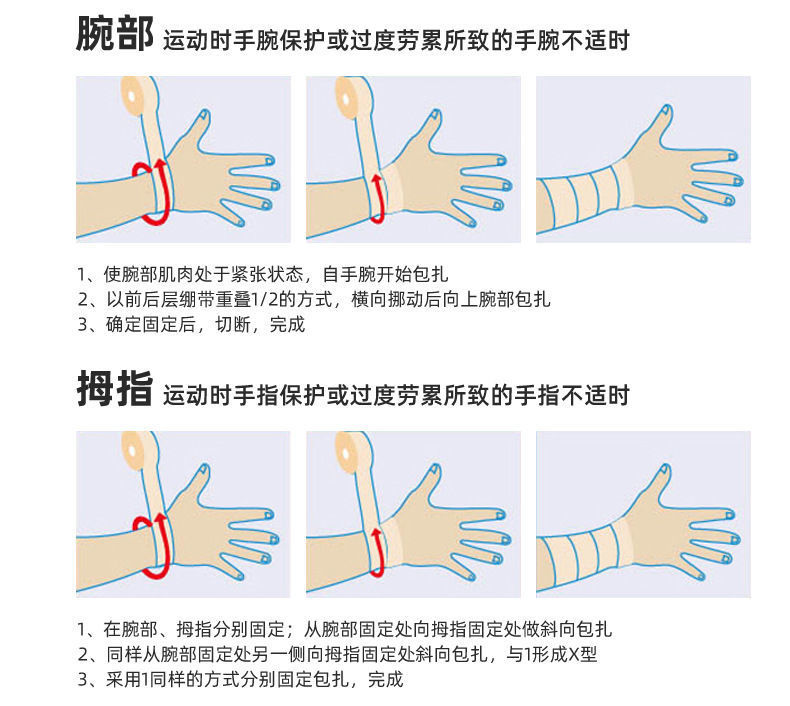 腕部 运动时手腕保护或过度劳累所致的手腕不适时

1、使腕部肌肉处于紧张状态，自手腕开始包扎
2、以前后层绷带重叠1/2的方式，横向挪动后向上腕部包扎
3、确定固定后，切断，完成

拇指 运动时手指保护或过度劳累所致的手指不适时

1、在腕部、拇指分别固定；从腕部固定处向拇指固定处做斜向包扎
2、同样从腕部固定处另一侧向拇指固定处斜向包扎，与1形成X型
3、采用1同样的方式分别固定包扎，完成