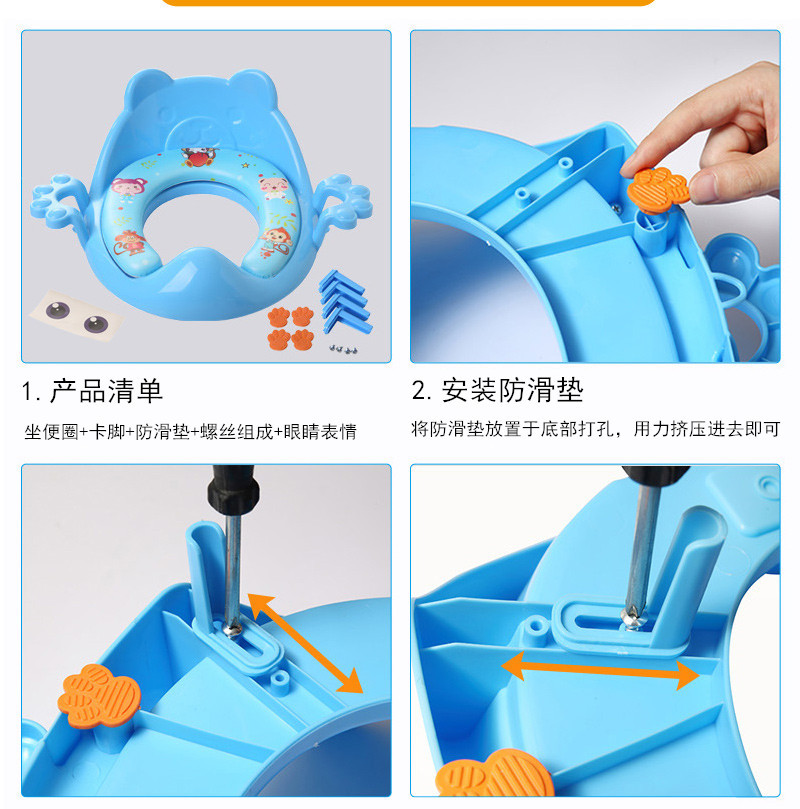 1. 产品清单

坐便圈+卡脚+防滑垫+螺丝组成+眼睛表情

2. 安装防滑垫

将防滑垫放置于底部打孔，用力挤压进去即可