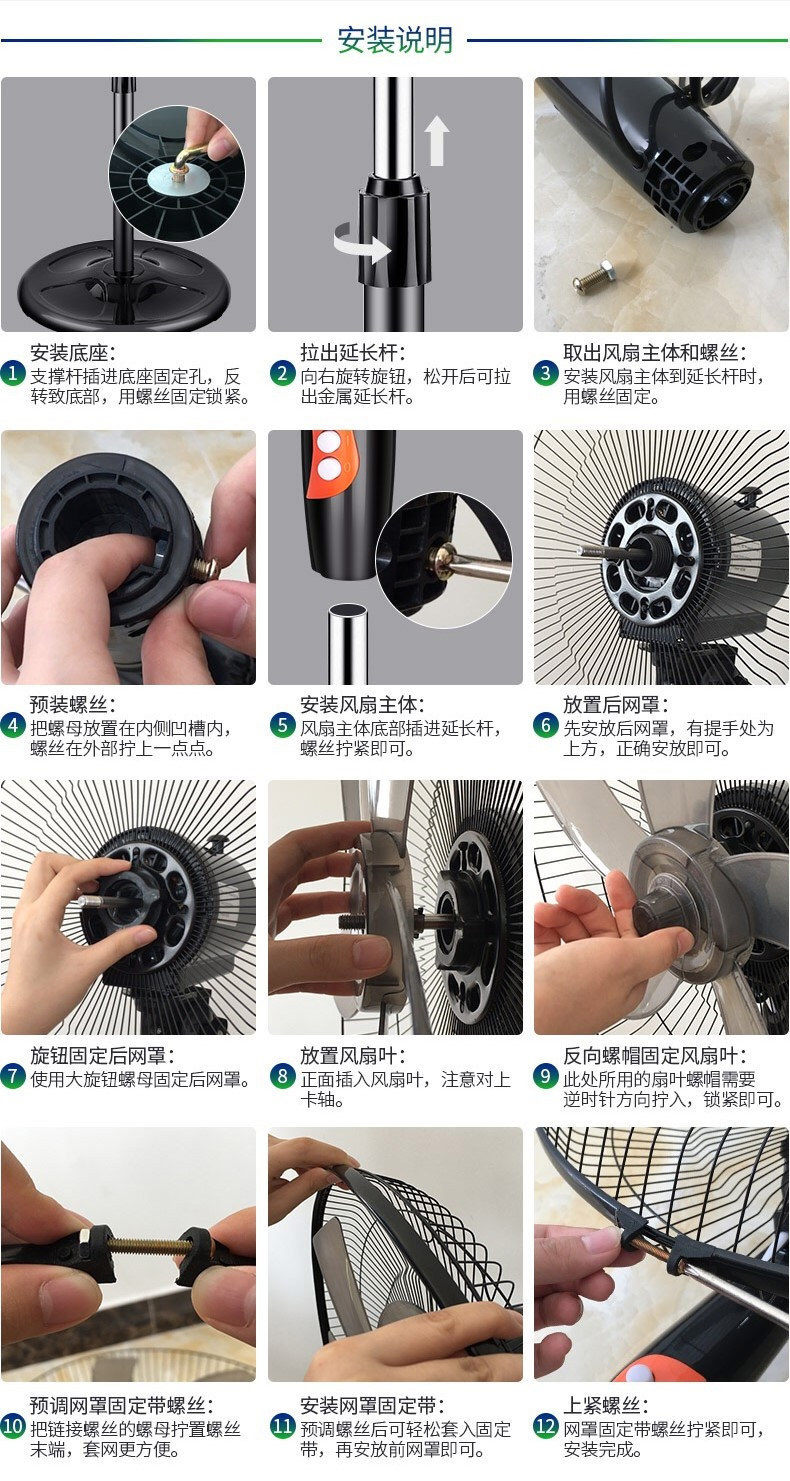 安装说明

1 安装底座：
支撑杆插进底座固定孔，反转致底部，用螺丝固定锁紧。

2 拉出延长杆：
向右旋转旋钮，松开后可拉出金属延长杆。

3 取出风扇主体和螺丝：
安装风扇主体到延长杆时，用螺丝固定。

4 预装螺丝：
把螺母放置在内侧凹槽内，螺丝在外部拧上一点点。

5 安装风扇主体：
风扇主体底部插进延长杆，螺丝拧紧即可。

6 放置后网罩：
先安放后网罩，有提手处为上方，正确安放即可。

7 旋钮固定后网罩：
使用大旋钮螺母固定后网罩。

8 放置风扇叶：
正面插入风扇叶，注意对上卡轴。

9 反向螺帽固定风扇叶：
此处所用的扇叶螺帽需要逆时针方向拧入，锁紧即可。

10 预调网罩固定带螺丝：
把链接螺丝的螺母拧置螺丝末端，套网更方便。

11 安装网罩固定带：
预调螺丝后可轻松套入固定带，再安放前网罩即可。

12 上紧螺丝：
网罩固定带螺丝拧紧即可，安装完成。