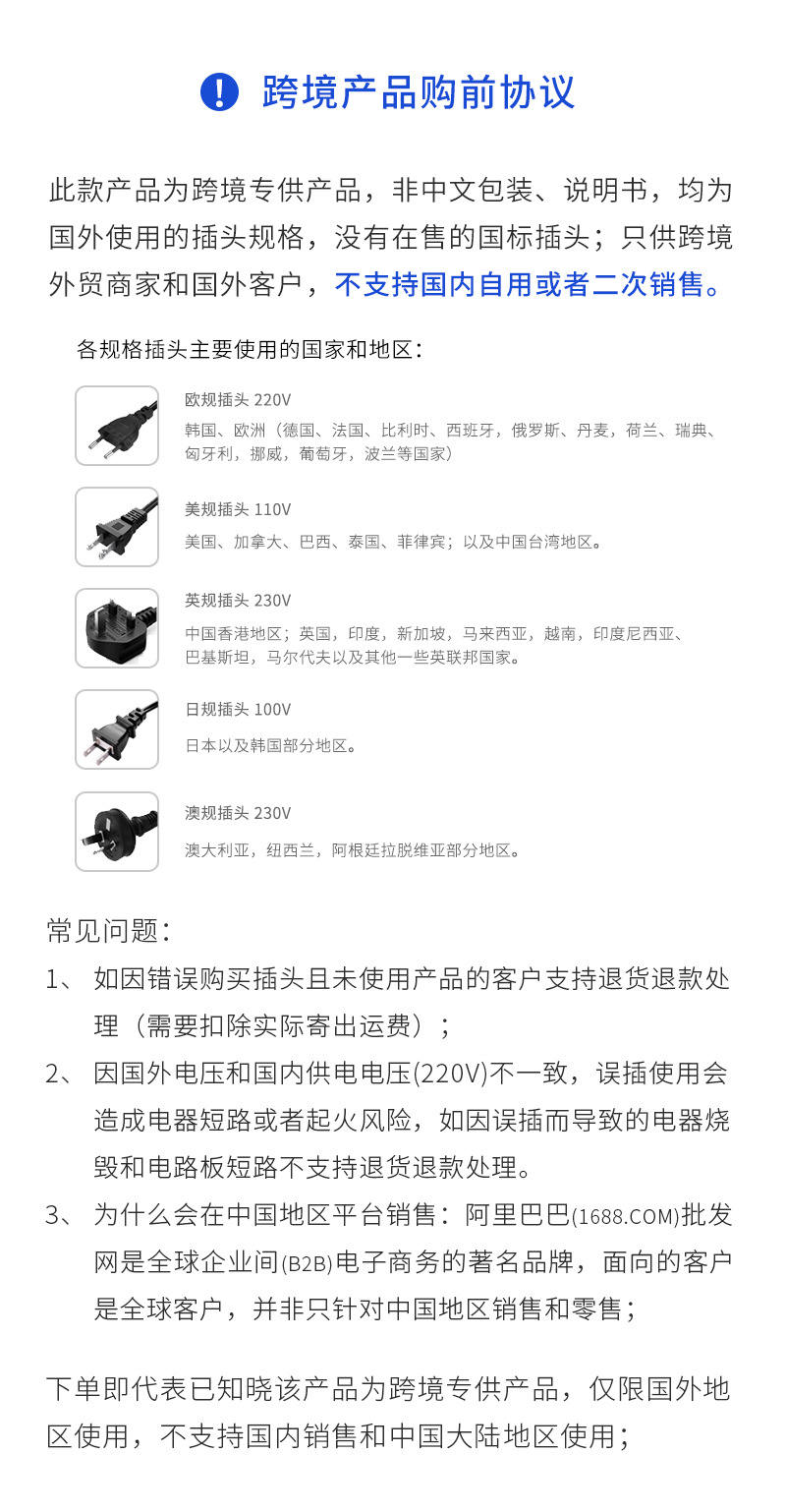 ! 跨境产品购前协议

此款产品为跨境专供产品，非中文包装、说明书，均为国外使用的插头规格，没有在售的国标插头；只供跨境外贸商家和国外客户，不支持国内自用或者二次销售。

各规格插头主要使用的国家和地区：

欧规插头 220V
韩国、欧洲（德国、法国、比利时、西班牙，俄罗斯、丹麦，荷兰、瑞典、匈牙利，挪威，葡萄牙，波兰等国家）

美规插头 110V
美国、加拿大、巴西、泰国、菲律宾；以及中国台湾地区。

英规插头 230V
中国香港地区；英国，印度，新加坡，马来西亚，越南，印度尼西亚、巴基斯坦，马尔代夫以及其他一些英联邦国家。

日规插头 100V
日本以及韩国部分地区。

澳规插头 230V
澳大利亚，纽西兰，阿根廷拉脱维亚部分地区。

常见问题：
1、 如因错误购买插头且未使用产品的客户支持退货退款处理（需要扣除实际寄出运费）；
2、 因国外电压和国内供电电压(220V)不一致，误插使用会造成电器短路或者起火风险，如因误插而导致的电器烧毁和电路板短路不支持退货退款处理。
3、 为什么会在中国地区平台销售：阿里巴巴(1688.COM)批发网是全球企业间(B2B)电子商务的著名品牌，面向的客户是全球客户，并非只针对中国地区销售和零售；

下单即代表已知晓该产品为跨境专供产品，仅限国外地区使用，不支持国内销售和中国大陆地区使用；