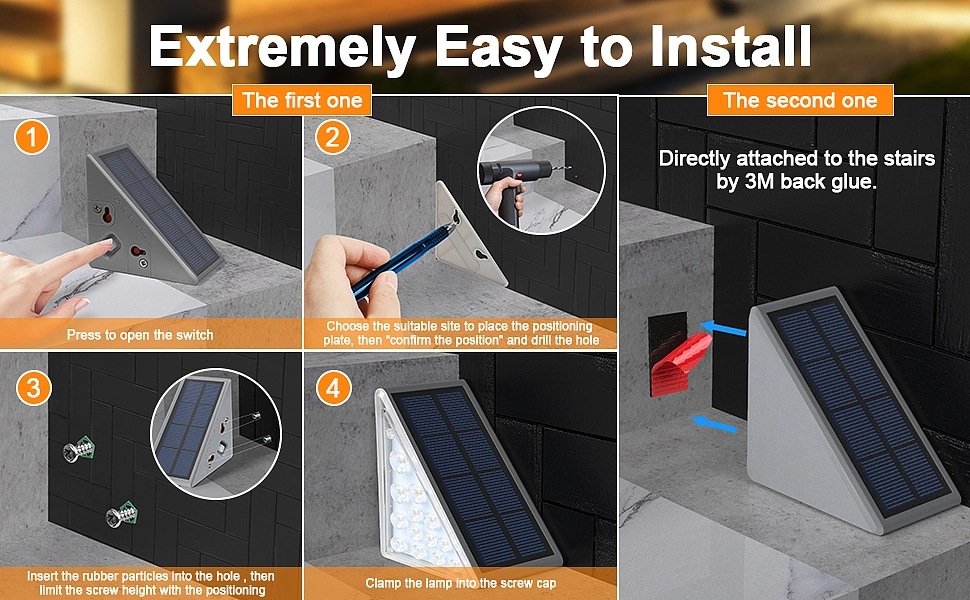 Extremely Easy to Install

The first one

1

Press to open the switch

2

Choose the suitable site to place the positioning plate, then "confirm the position" and drill the hole

3

Insert the rubber particles into the hole , then limit the screw height with the positioning

4

Clamp the lamp into the screw cap

The second one

Directly attached to the stairs by 3M back glue.