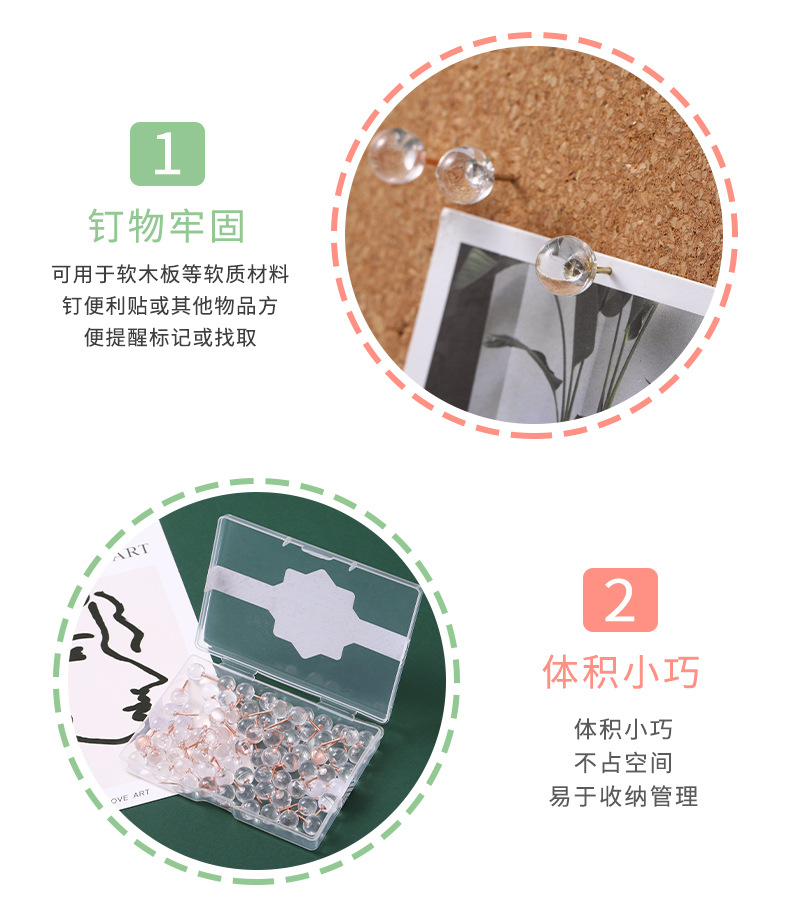 1
钉物牢固
可用于软木板等软质材料
钉便利贴或其他物品方
便提醒标记或找取

ART
OVE ART

2
体积小巧
体积小巧
不占空间
易于收纳管理