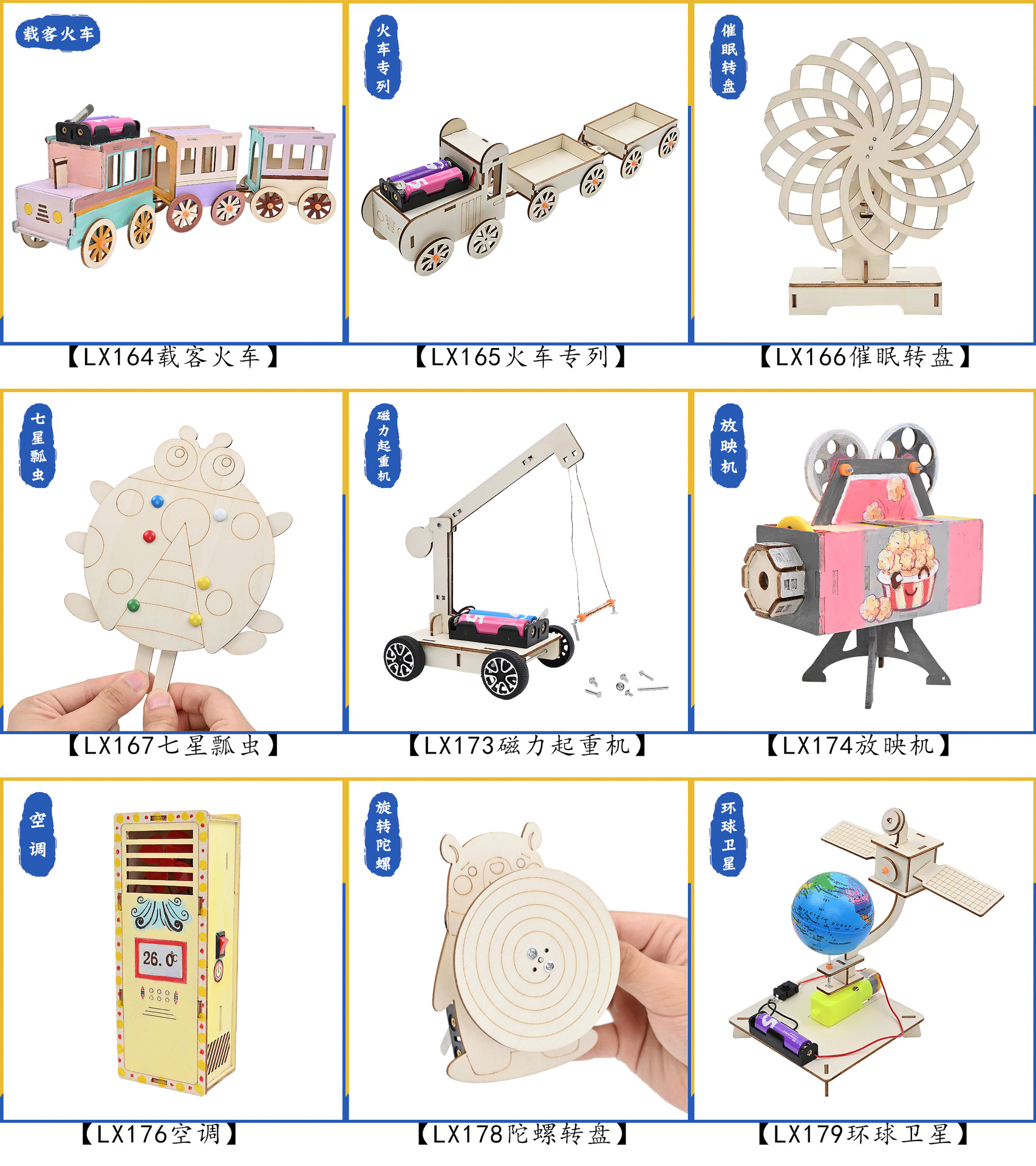 载客火车

【LX164载客火车】

火车专列

【LX165火车专列】

催眠转盘

【LX166催眠转盘】

七星瓢虫

【LX167七星瓢虫】

磁力起重机

【LX173磁力起重机】

放映机

【LX174放映机】

空调

26.0℃

【LX176空调】

旋转陀螺

【LX178陀螺转盘】

环球卫星

【LX179环球卫星】