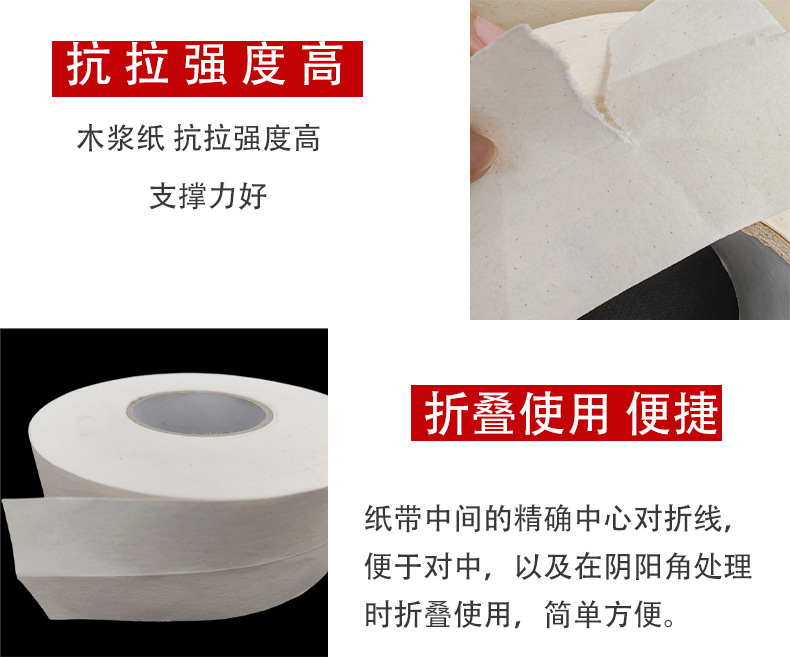 抗拉强度高

木浆纸 抗拉强度高

支撑力好

折叠使用 便捷

纸带中间的精确中心对折线，便于对中，以及在阴阳角处理时折叠使用，简单方便。