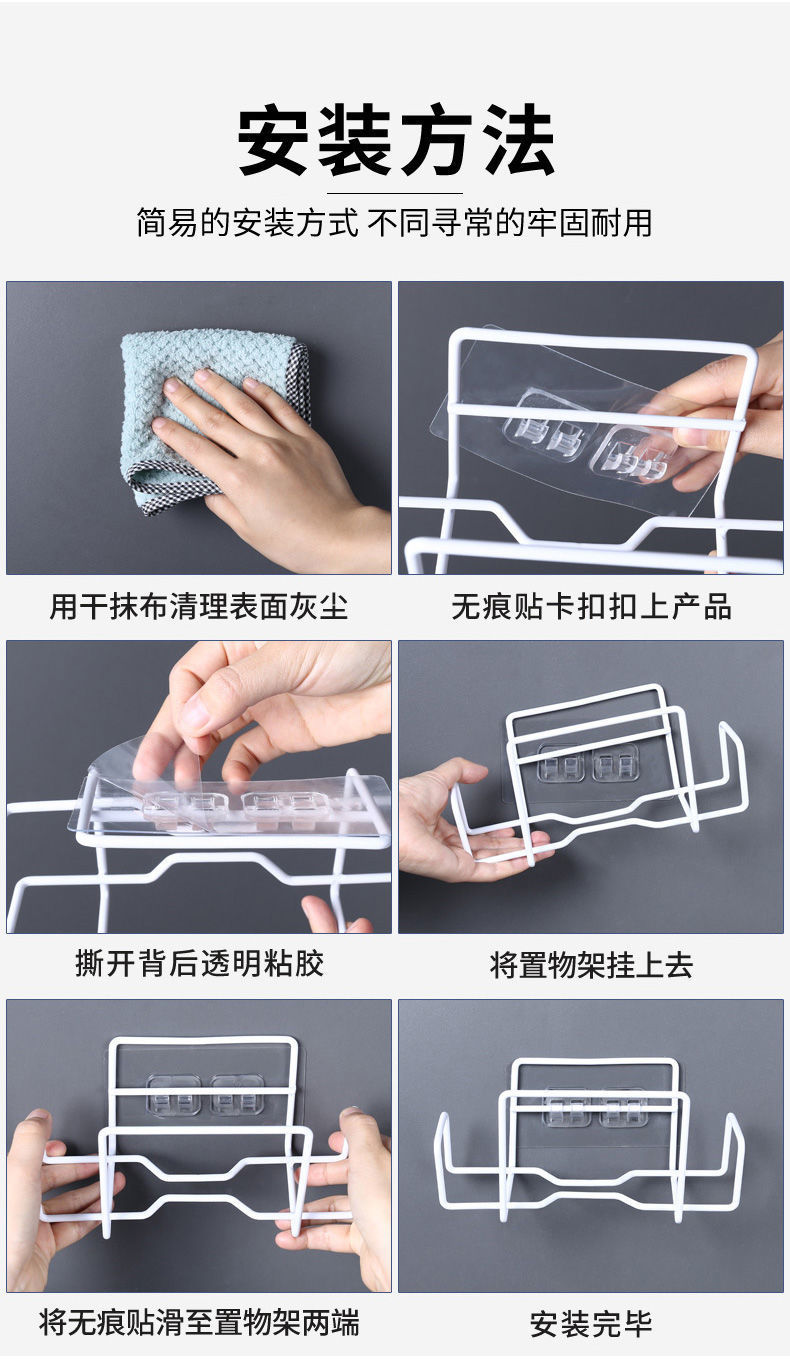 安装方法

简易的安装方式 不同寻常的牢固耐用

用干抹布清理表面灰尘

无痕贴卡扣扣上产品

撕开背后透明粘胶

将置物架挂上去

将无痕贴滑至置物架两端

安装完毕