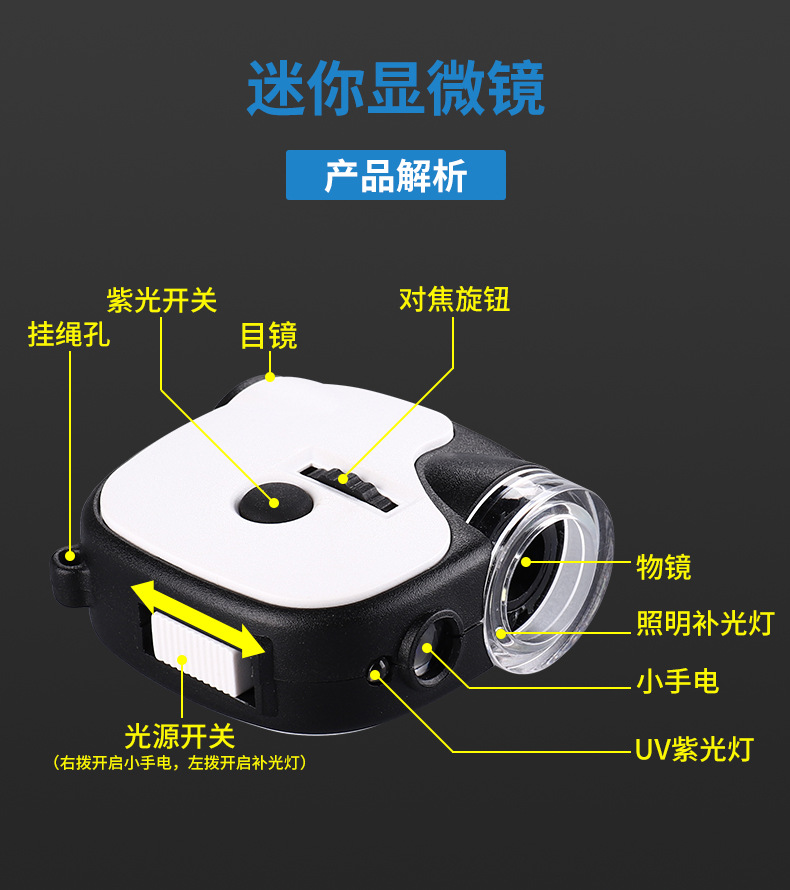 迷你显微镜

产品解析

紫光开关

对焦旋钮

挂绳孔

目镜

物镜

照明补光灯

小手电

UV紫光灯

光源开关
（右拨开启小手电，左拨开启补光灯）