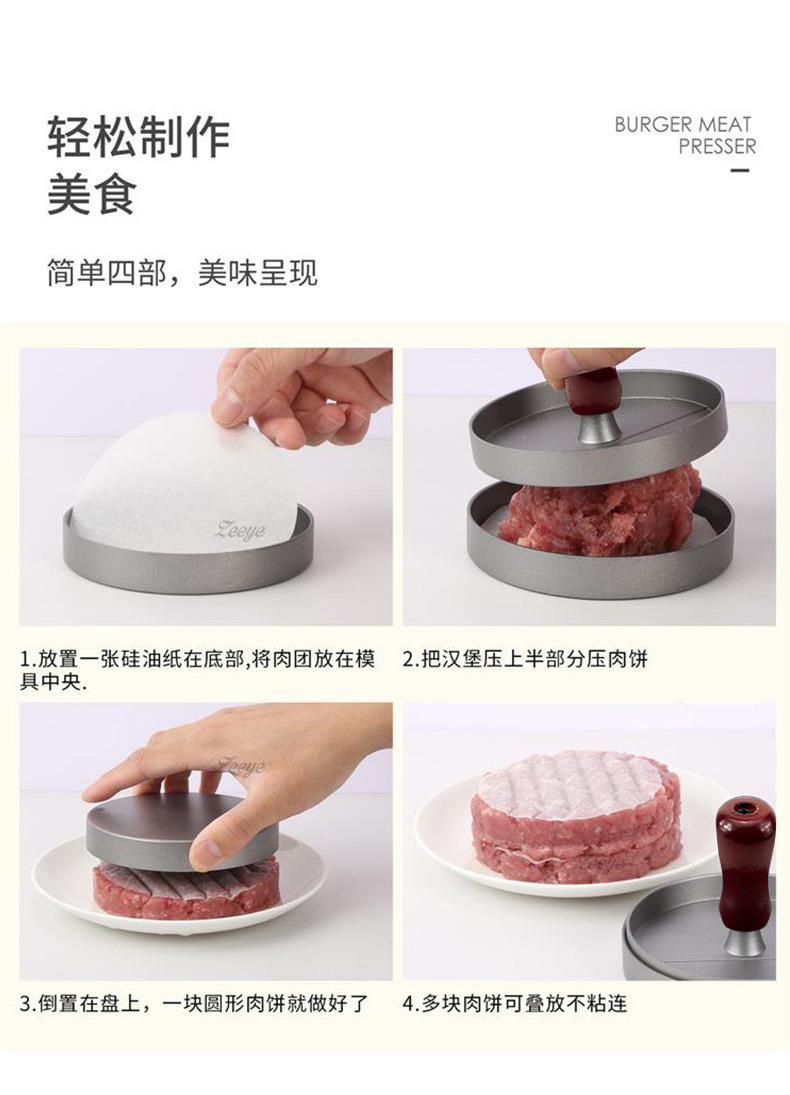 轻松制作
美食

BURGER MEAT PRESSER

简单四部，美味呈现

Zeeye

1.放置一张硅油纸在底部,将肉团放在模具中央.

2.把汉堡压上半部分压肉饼

Zeeye

3.倒置在盘上，一块圆形肉饼就做好了

4.多块肉饼可叠放不粘连