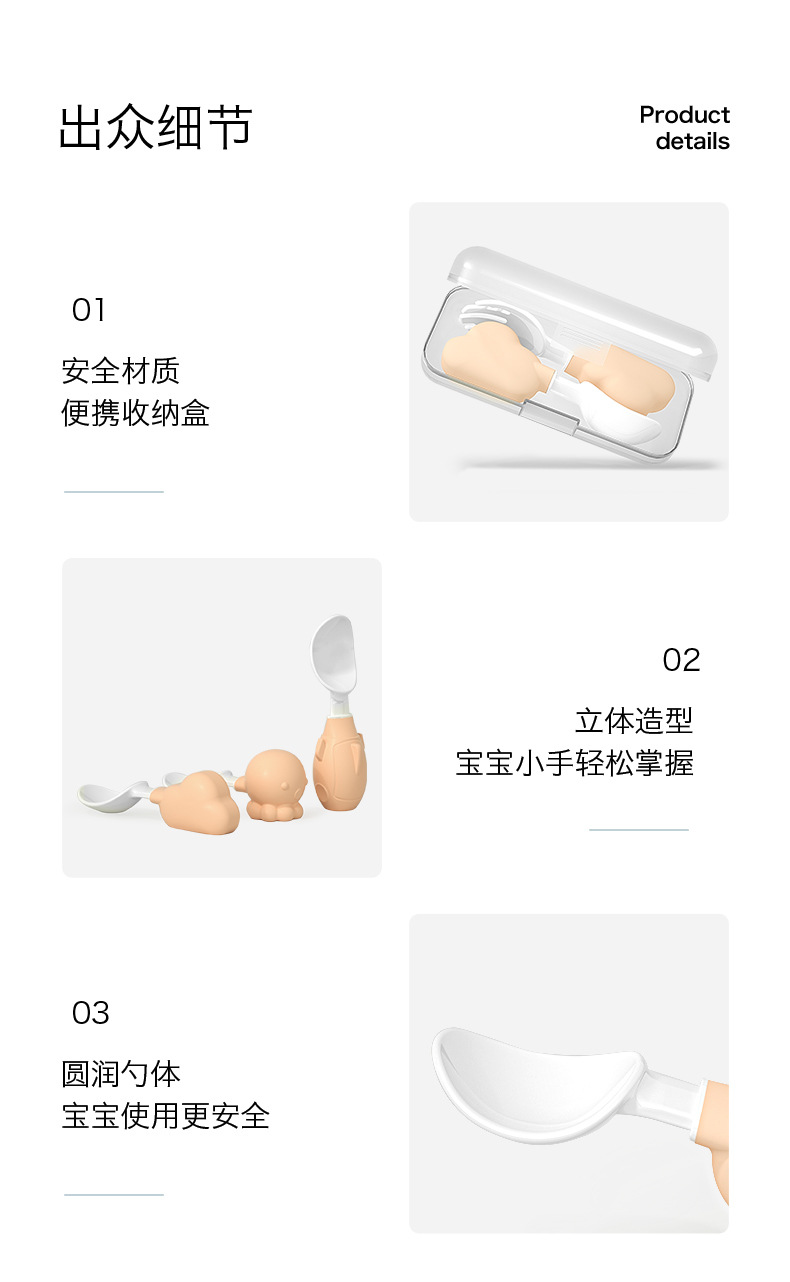 出众细节

Product details

01

安全材质
便携收纳盒

02

立体造型
宝宝小手轻松掌握

03

圆润勺体
宝宝使用更安全