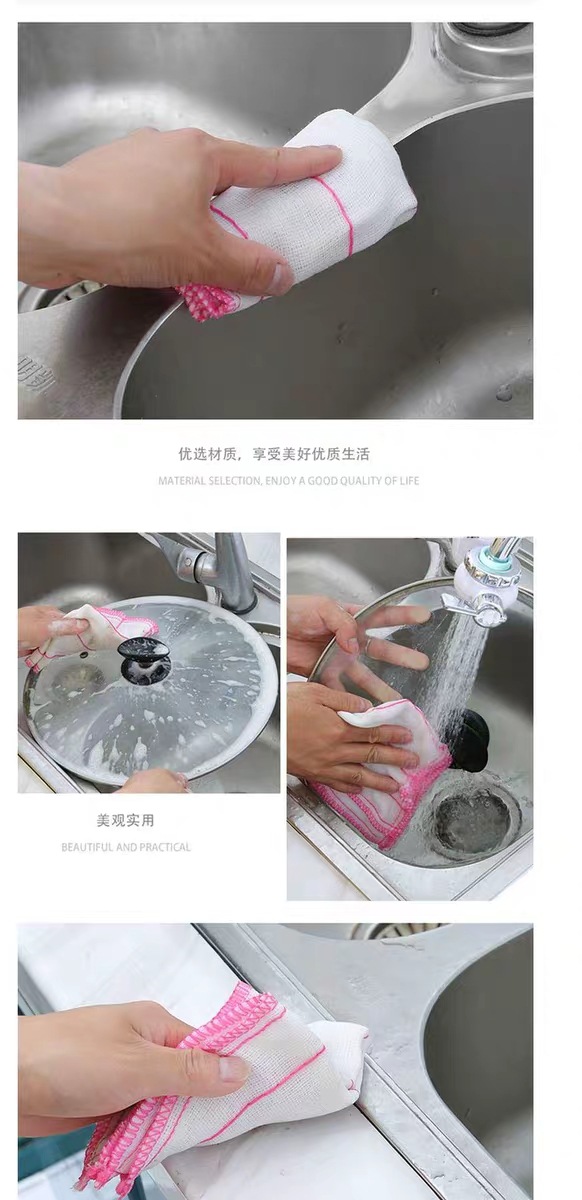 优选材质，享受美好优质生活

MATERIAL SELECTION, ENJOY A GOOD QUALITY OF LIFE

美观实用

BEAUTIFUL AND PRACTICAL