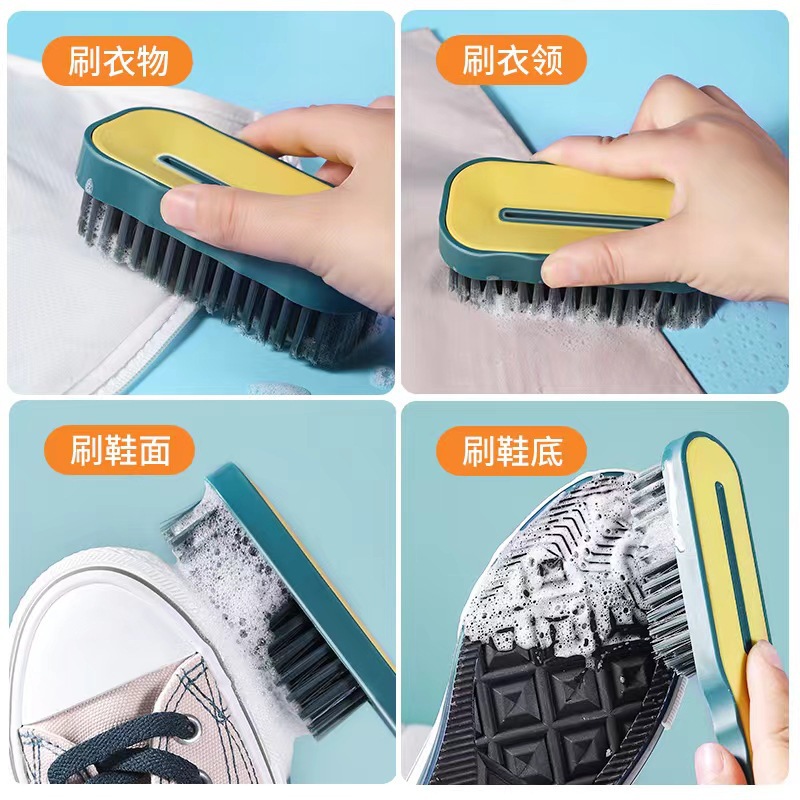 刷衣物

刷衣领

刷鞋面

刷鞋底