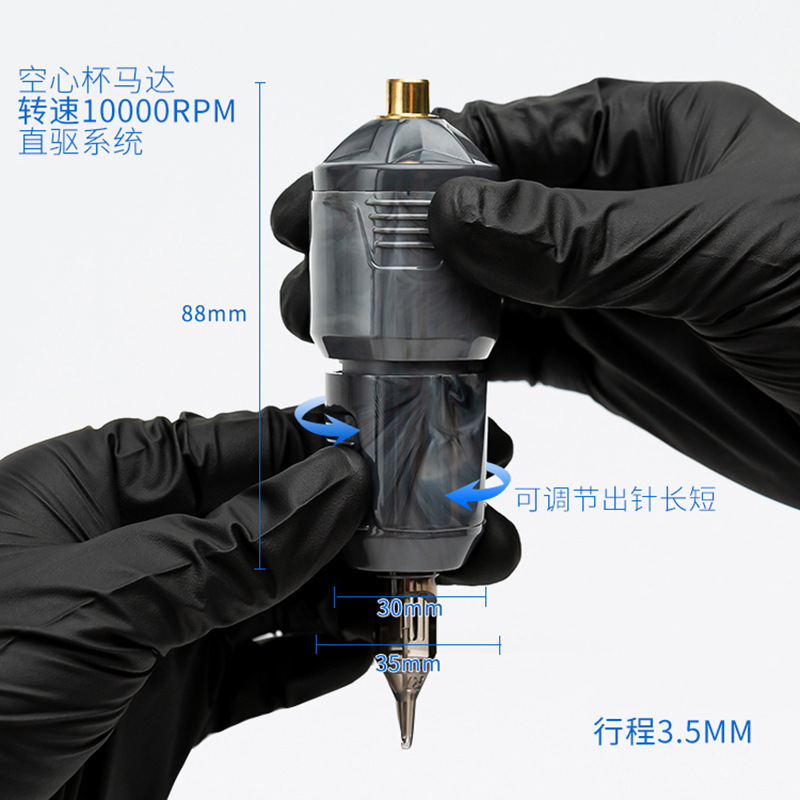 空心杯马达
转速10000RPM
直驱系统

88mm

可调节出针长短

30mm

35mm

行程3.5MM