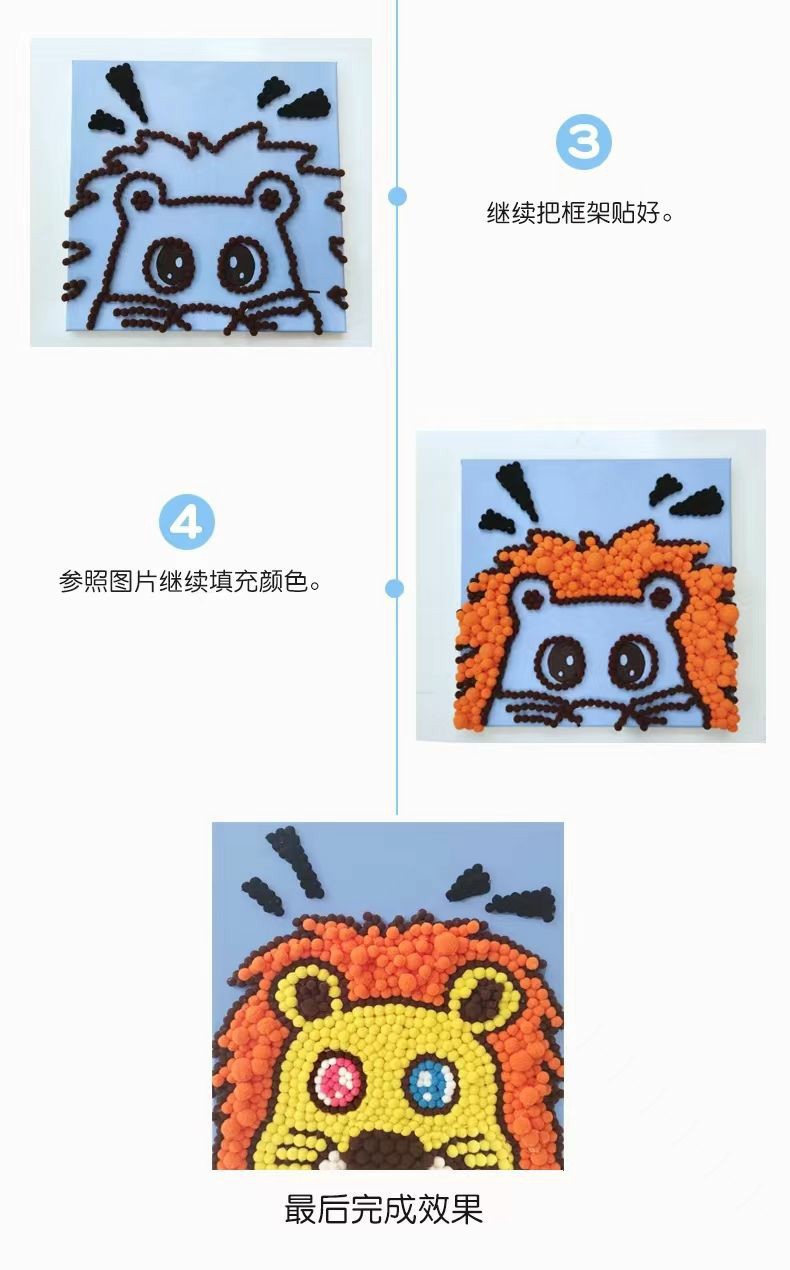 3

继续把框架贴好。

4

参照图片继续填充颜色。

最后完成效果