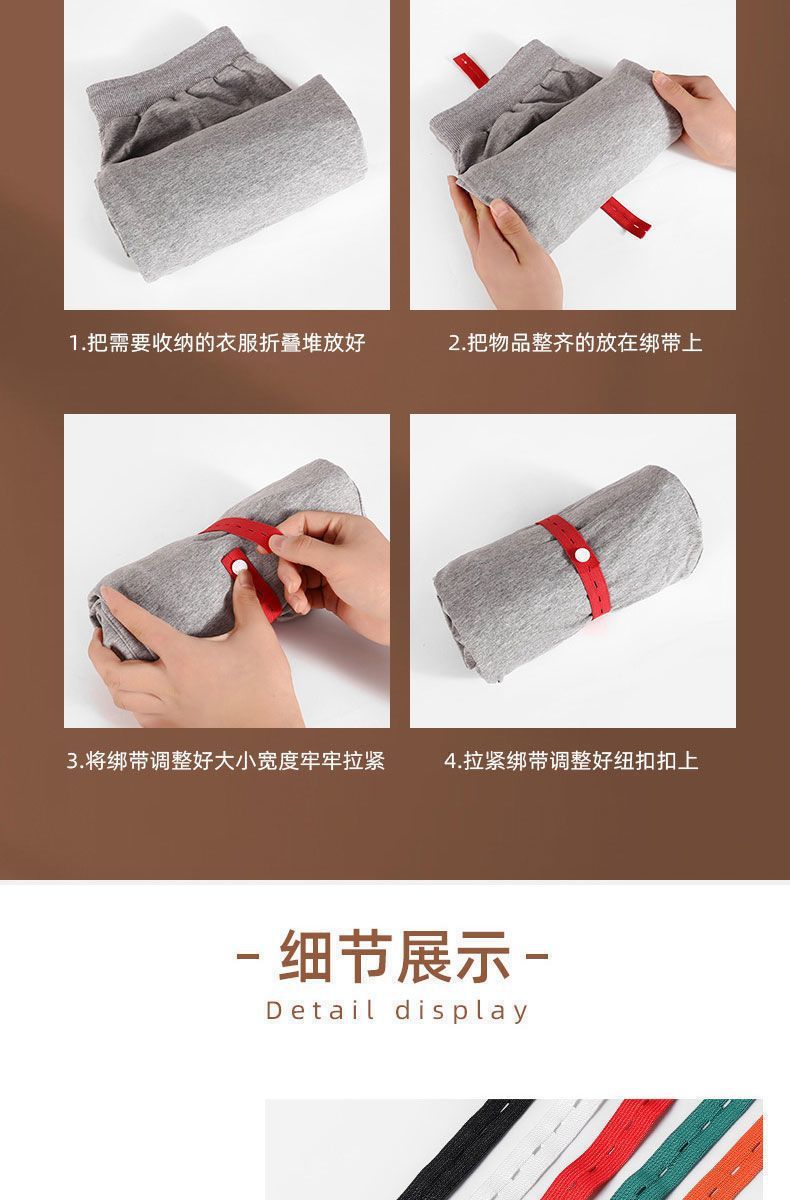 1.把需要收纳的衣服折叠堆放好

2.把物品整齐的放在绑带上

3.将绑带调整好大小宽度牢牢拉紧

4.拉紧绑带调整好纽扣扣上

- 细节展示 -

Detail display