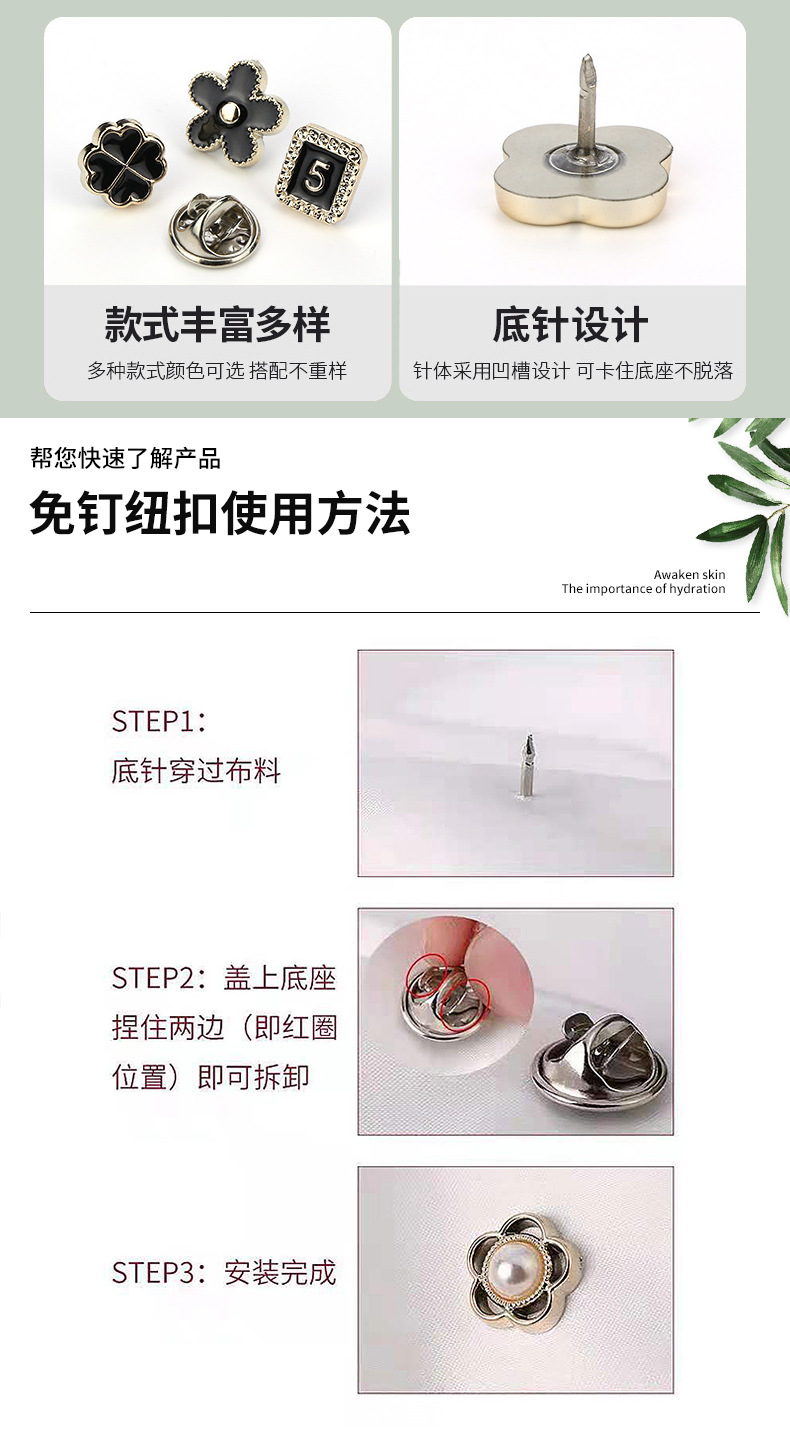 5

款式丰富多样

多种款式颜色可选 搭配不重样

底针设计

针体采用凹槽设计 可卡住底座不脱落

帮您快速了解产品

免钉纽扣使用方法

Awaken skin
The importance of hydration

STEP1:
底针穿过布料

STEP2：盖上底座
捏住两边（即红圈位置）即可拆卸

STEP3：安装完成