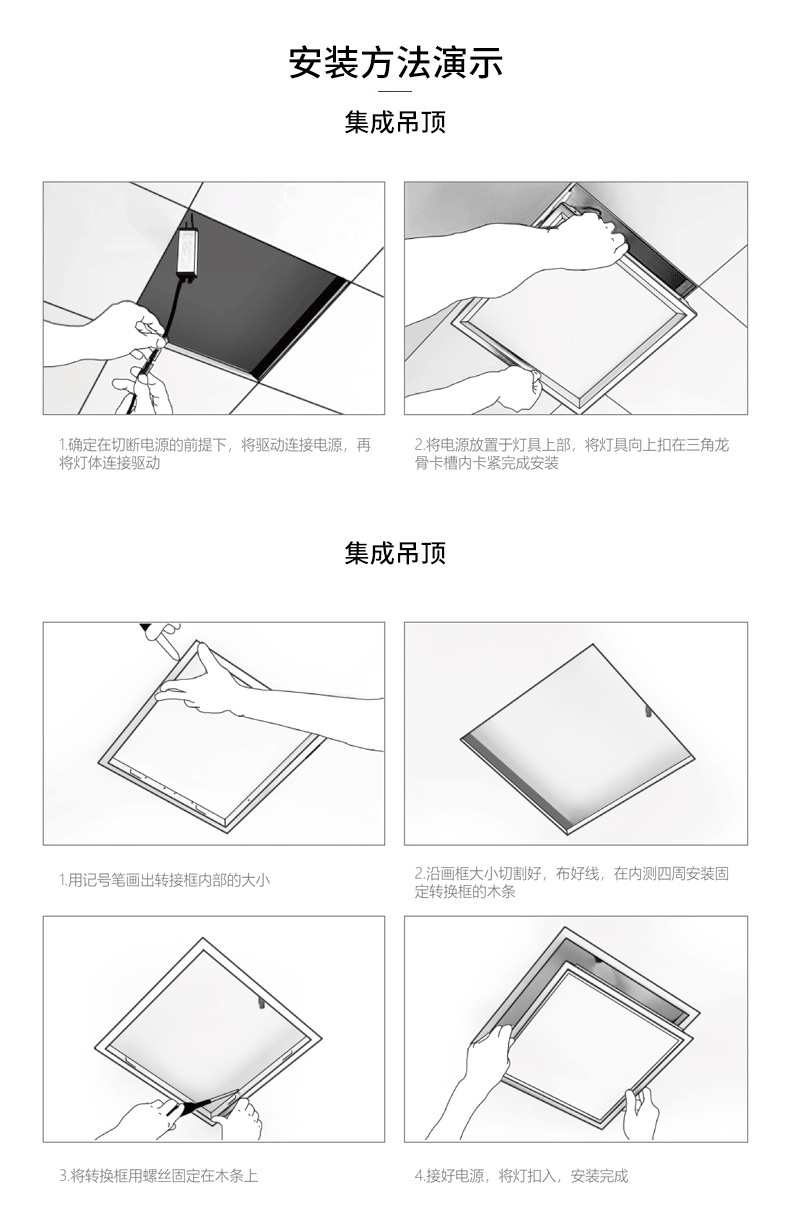 安装方法演示

集成吊顶

1.确定在切断电源的前提下，将驱动连接电源，再将灯体连接驱动

2.将电源放置于灯具上部，将灯具向上扣在三角龙骨卡槽内卡紧完成安装

集成吊顶

1.用记号笔画出转接框内部的大小

2.沿画框大小切割好，布好线，在内测四周安装固定转换框的木条

3.将转换框用螺丝固定在木条上

4.接好电源，将灯扣入，安装完成