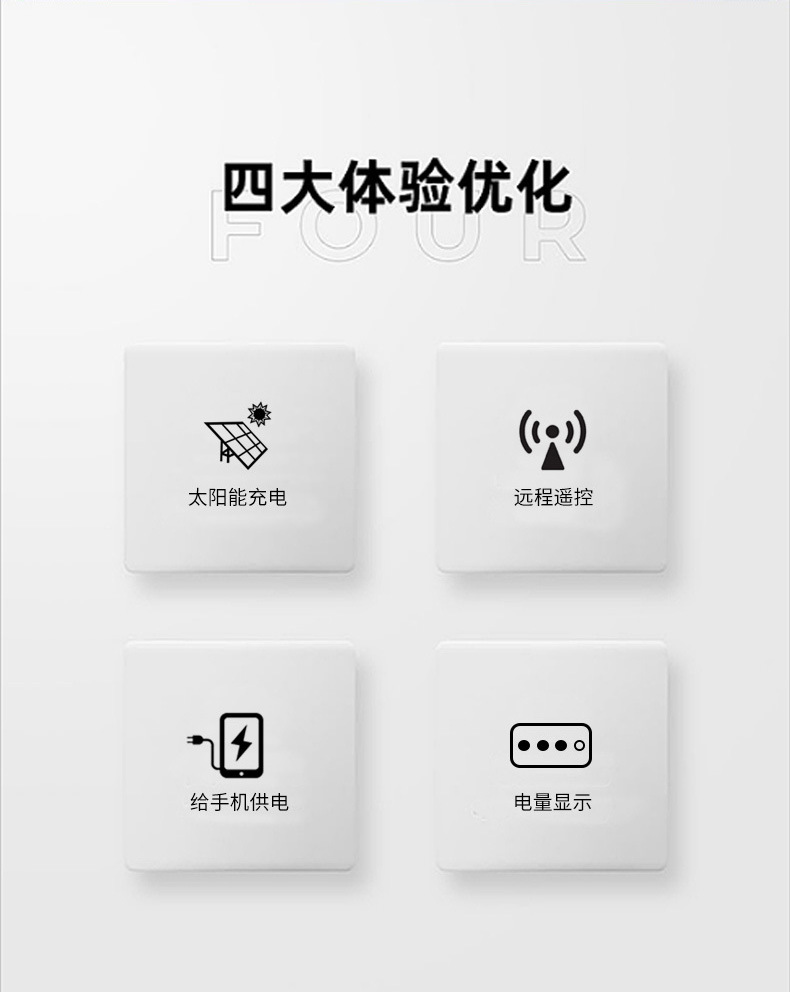 四大体验优化

FOUR

太阳能充电

远程遥控

给手机供电

电量显示