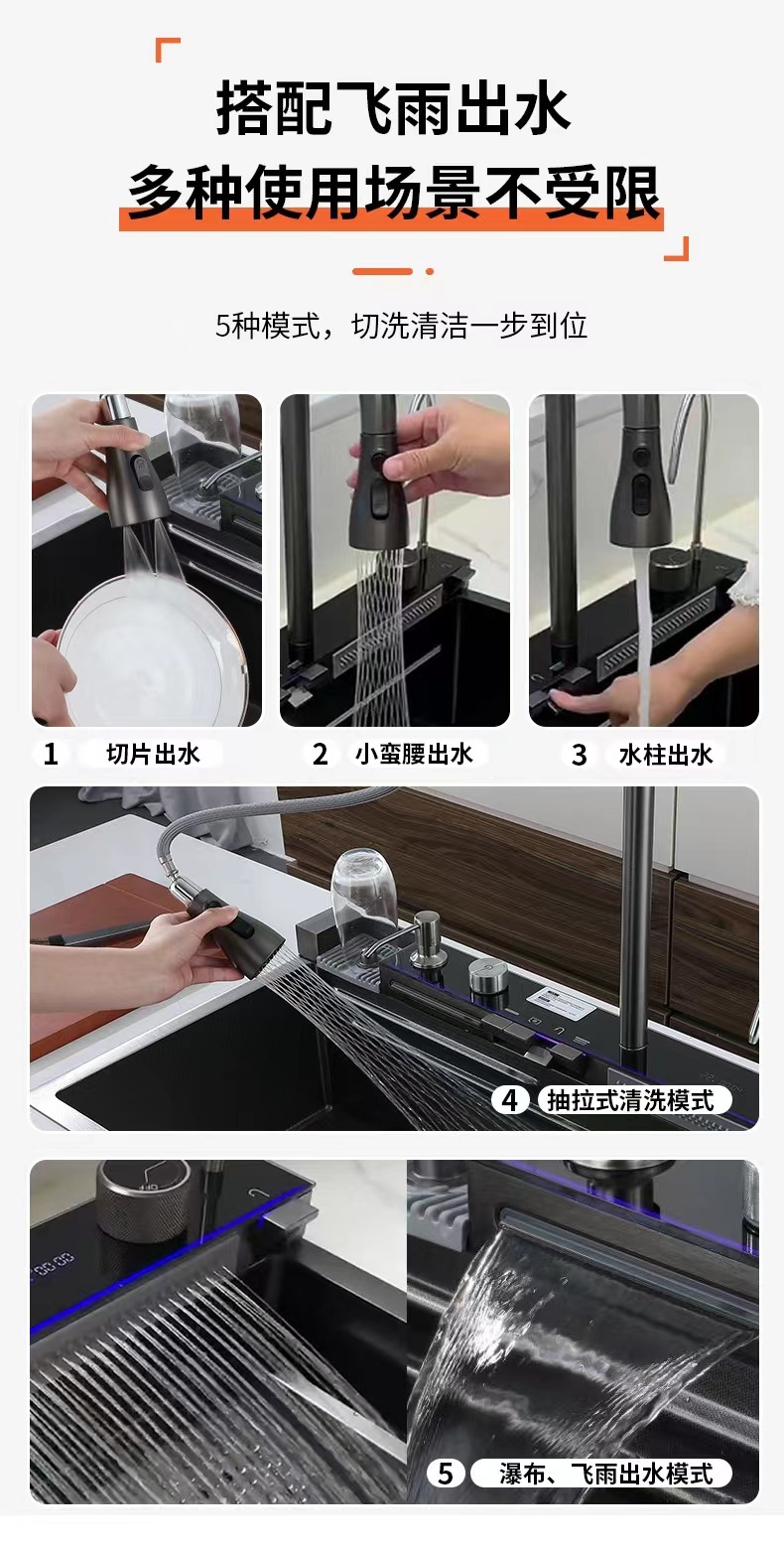 搭配飞雨出水

多种使用场景不受限

5种模式，切洗清洁一步到位

1 切片出水

2 小蛮腰出水

3 水柱出水

4 抽拉式清洗模式

5 瀑布、飞雨出水模式