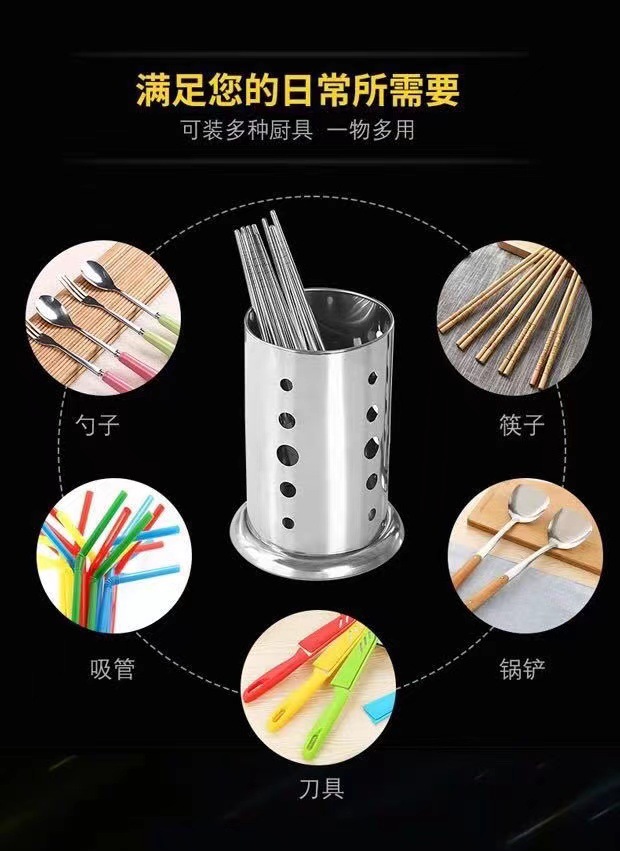 满足您的日常所需要

可装多种厨具 一物多用

勺子

筷子

吸管

锅铲

刀具