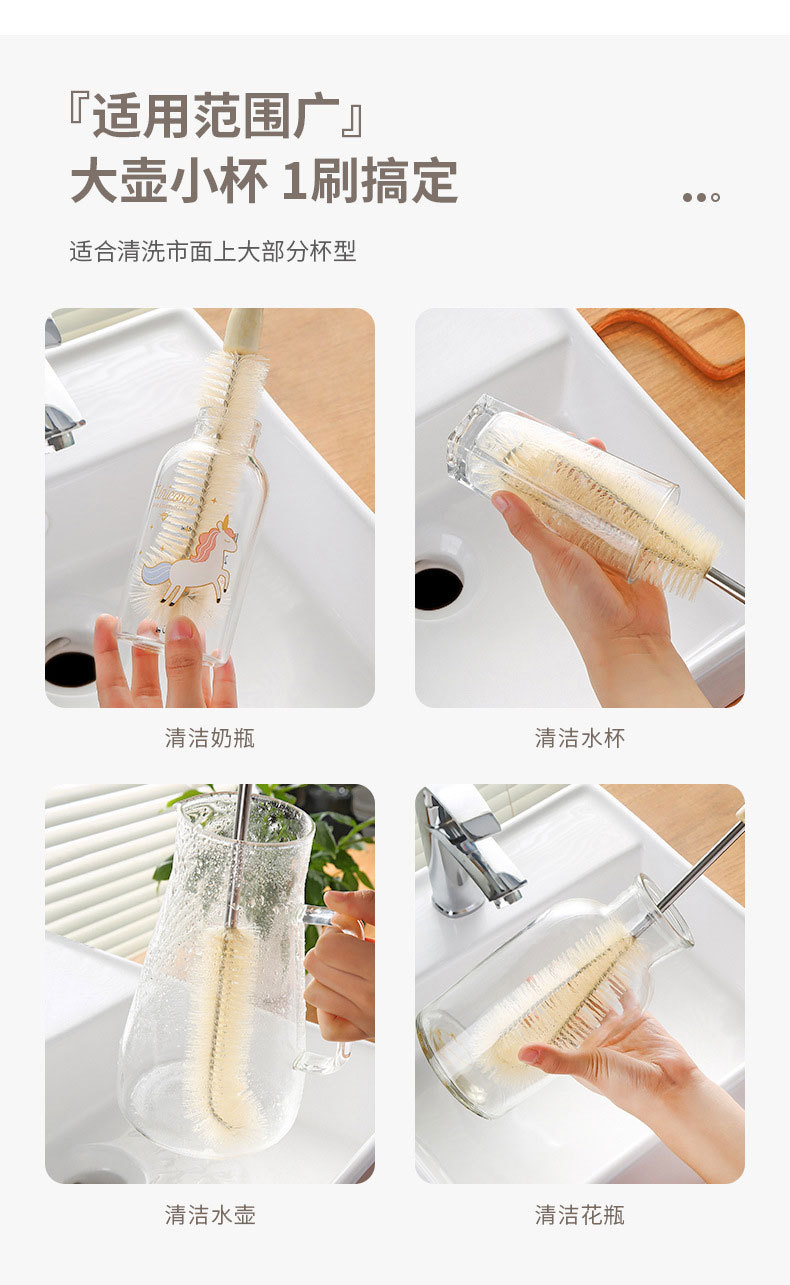 『适用范围广』
大壶小杯 1刷搞定

适合清洗市面上大部分杯型

清洁奶瓶

清洁水杯

清洁水壶

清洁花瓶