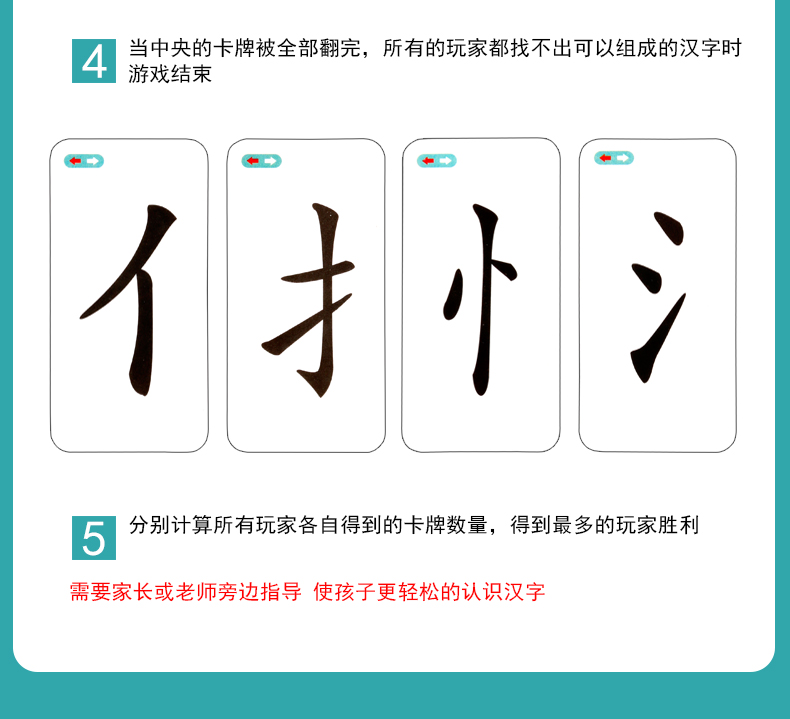 4 当中央的卡牌被全部翻完，所有的玩家都找不出可以组成的汉字时游戏结束

亻

扌

忄

氵

5 分别计算所有玩家各自得到的卡牌数量，得到最多的玩家胜利

需要家长或老师旁边指导 使孩子更轻松的认识汉字