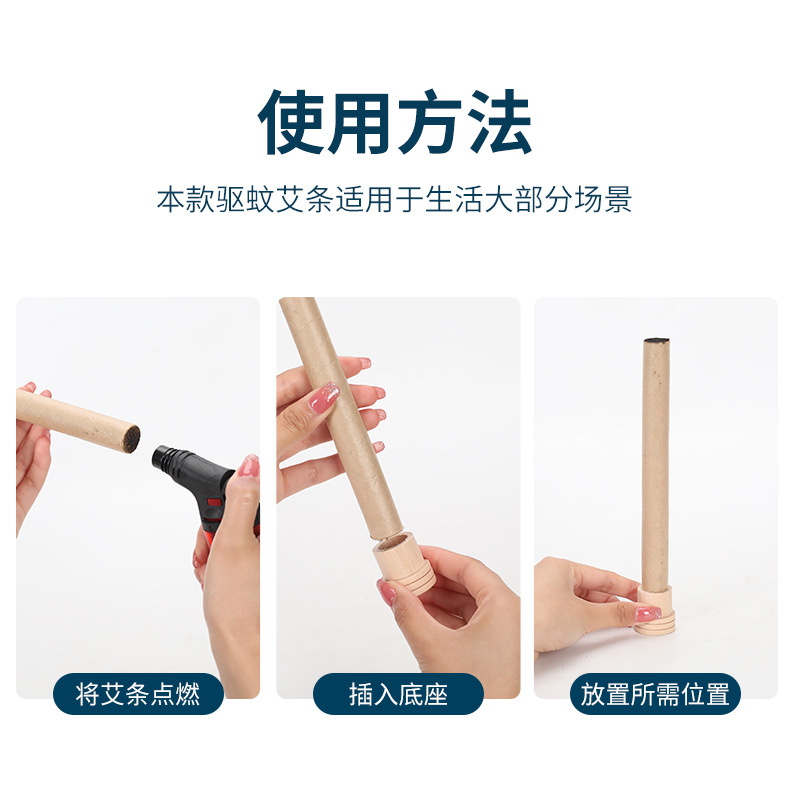 使用方法

本款驱蚊艾条适用于生活大部分场景

将艾条点燃

插入底座

放置所需位置