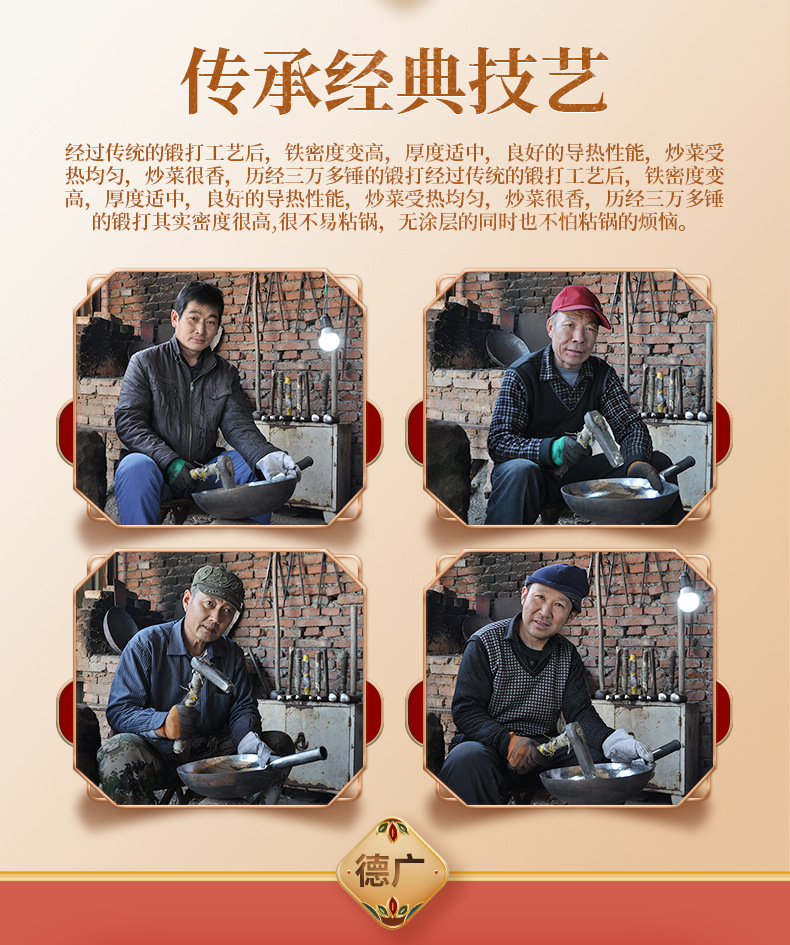 传承经典技艺

经过传统的锻打工艺后，铁密度变高，厚度适中，良好的导热性能，炒菜受热均匀，炒菜很香，历经三万多锤的锻打经过传统的锻打工艺后，铁密度变高，厚度适中，良好的导热性能，炒菜受热均匀，炒菜很香，历经三万多锤的锻打其实密度很高,很不易粘锅，无涂层的同时也不怕粘锅的烦恼。

德广