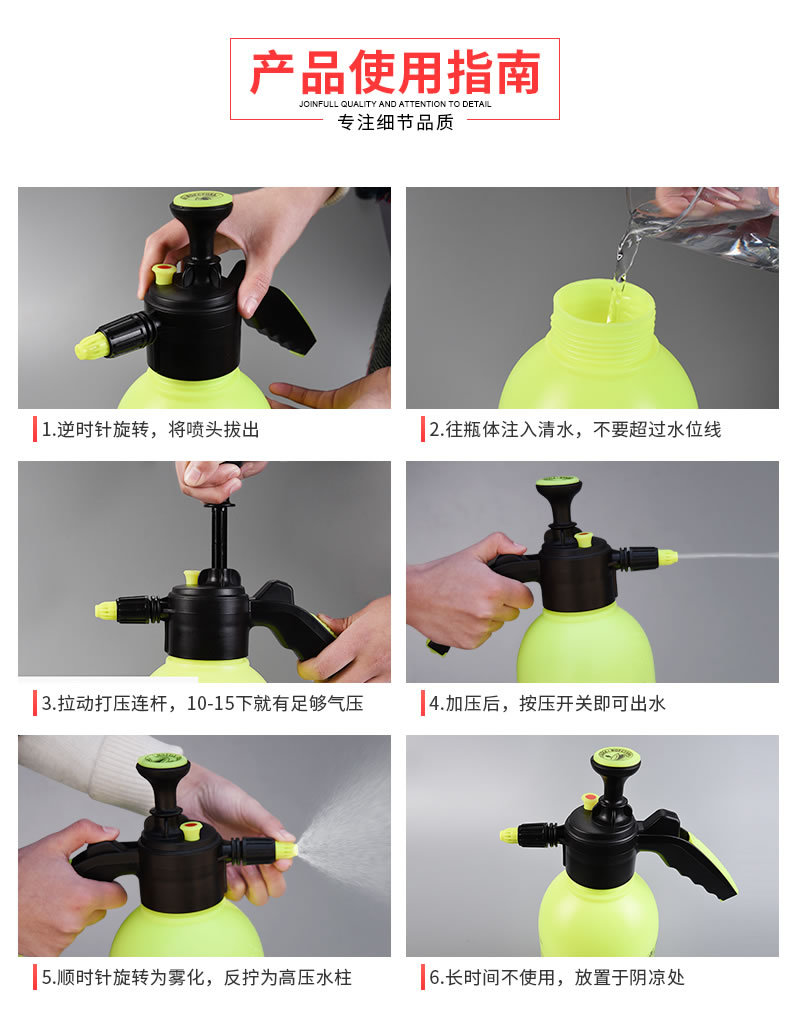 产品使用指南

JOINFULL QUALITY AND ATTENTION TO DETAIL

专注细节品质

1.逆时针旋转，将喷头拔出

2.往瓶体注入清水，不要超过水位线

3.拉动打压连杆，10-15下就有足够气压

4.加压后，按压开关即可出水

5.顺时针旋转为雾化，反拧为高压水柱

6.长时间不使用，放置于阴凉处