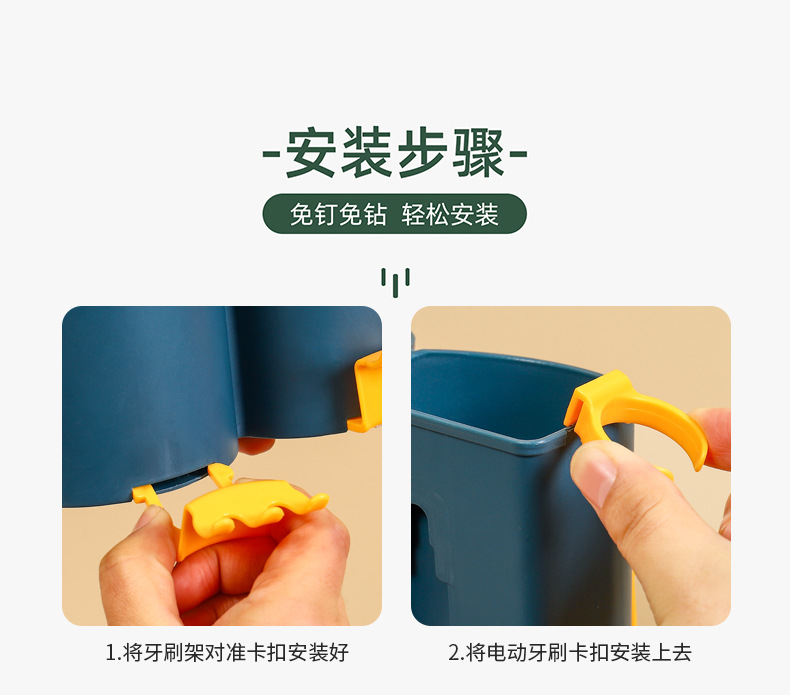 -安装步骤-

免钉免钻 轻松安装

1.将牙刷架对准卡扣安装好

2.将电动牙刷卡扣安装上去