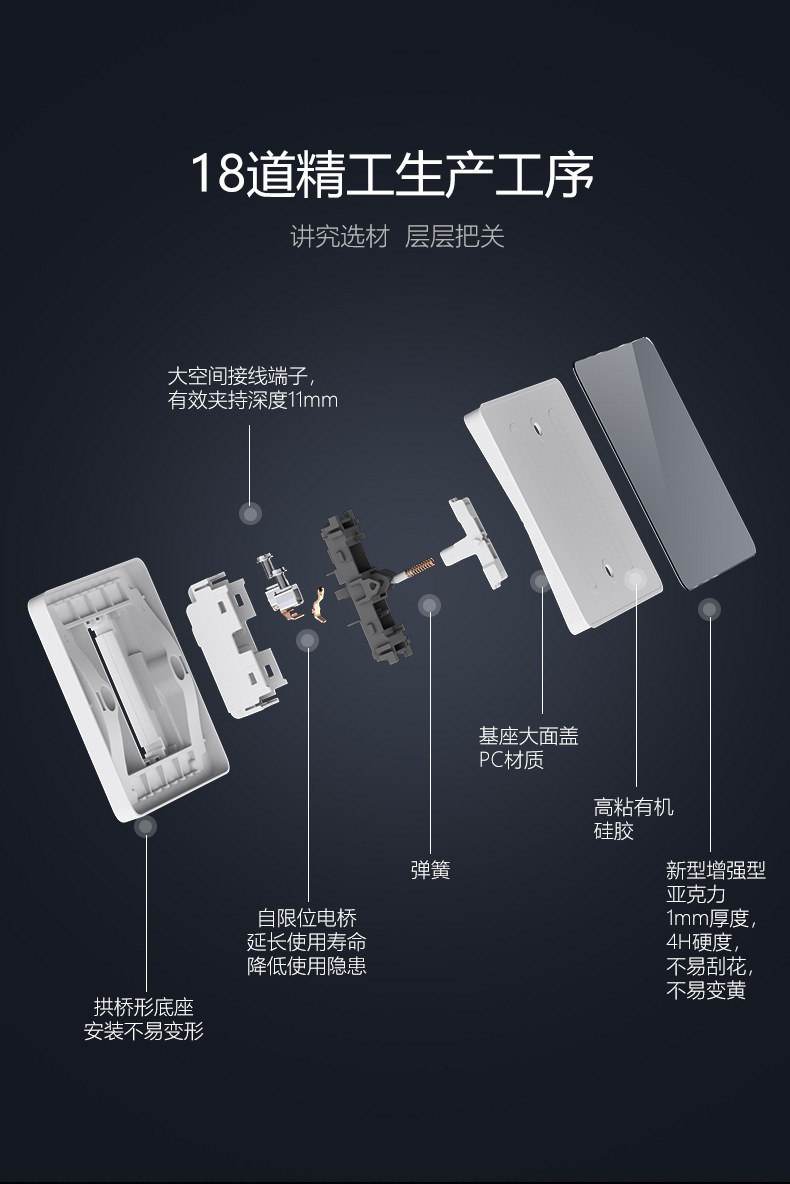 18道精工生产工序

讲究选材 层层把关

大空间接线端子，
有效夹持深度11mm

基座大面盖
PC材质

高粘有机
硅胶

弹簧

新型增强型
亚克力
1mm厚度，
4H硬度，
不易刮花，
不易变黄

自限位电桥
延长使用寿命
降低使用隐患

拱桥形底座
安装不易变形