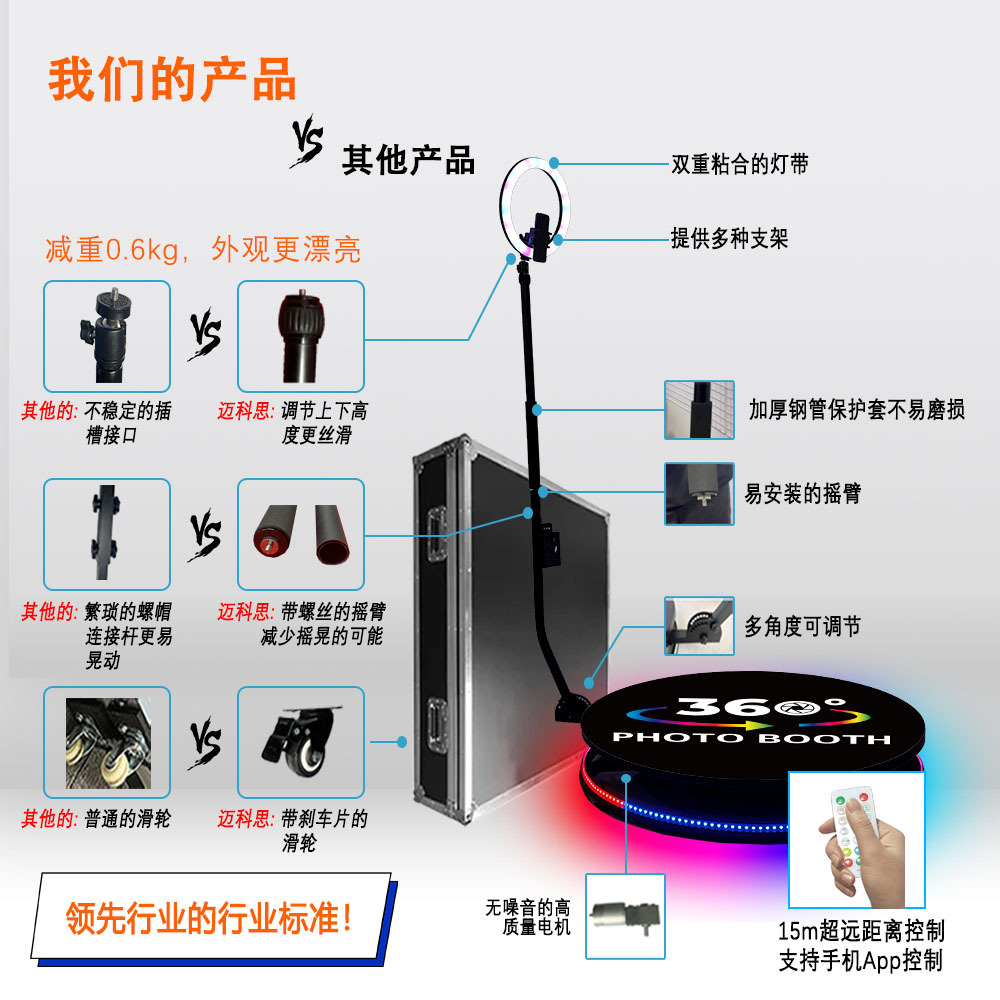 我们的产品

VS 其他产品

减重0.6kg，外观更漂亮

VS

其他的: 不稳定的插槽接口

迈科思: 调节上下高度更丝滑

VS

其他的: 繁琐的螺帽连接杆更易晃动

迈科思: 带螺丝的摇臂减少摇晃的可能

VS

其他的: 普通的滑轮

迈科思: 带刹车片的滑轮

领先行业的行业标准!

双重粘合的灯带

提供多种支架

加厚钢管保护套不易磨损

易安装的摇臂

多角度可调节

360°
PHOTO BOOTH

无噪音的高质量电机

15m超远距离控制
支持手机App控制