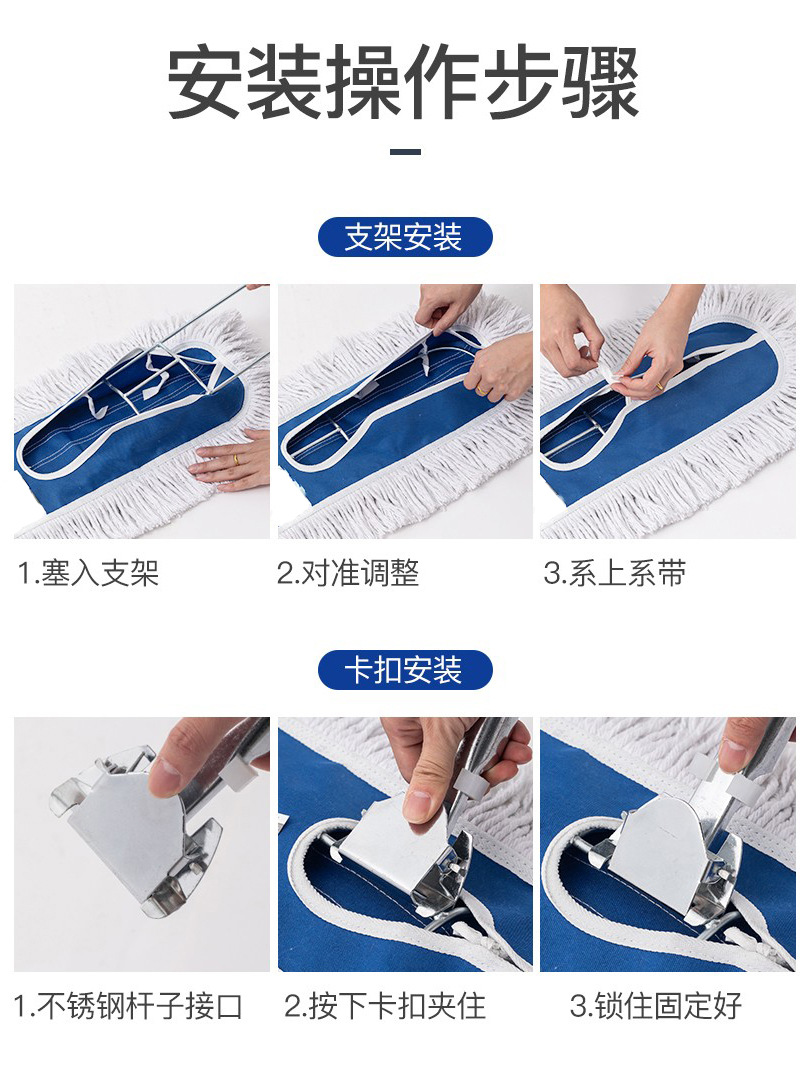 安装操作步骤

支架安装

1.塞入支架

2.对准调整

3.系上系带

卡扣安装

1.不锈钢杆子接口

2.按下卡扣夹住

3.锁住固定好