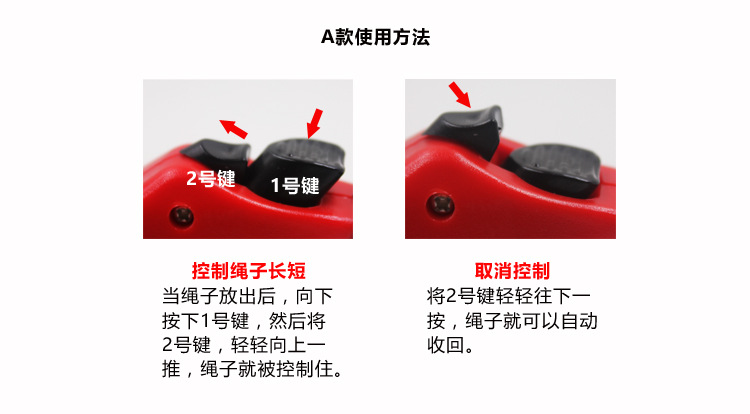 A款使用方法

2号键

1号键

控制绳子长短

当绳子放出后，向下按下1号键，然后将2号键，轻轻向上一推，绳子就被控制住。

取消控制

将2号键轻轻往下一按，绳子就可以自动收回。