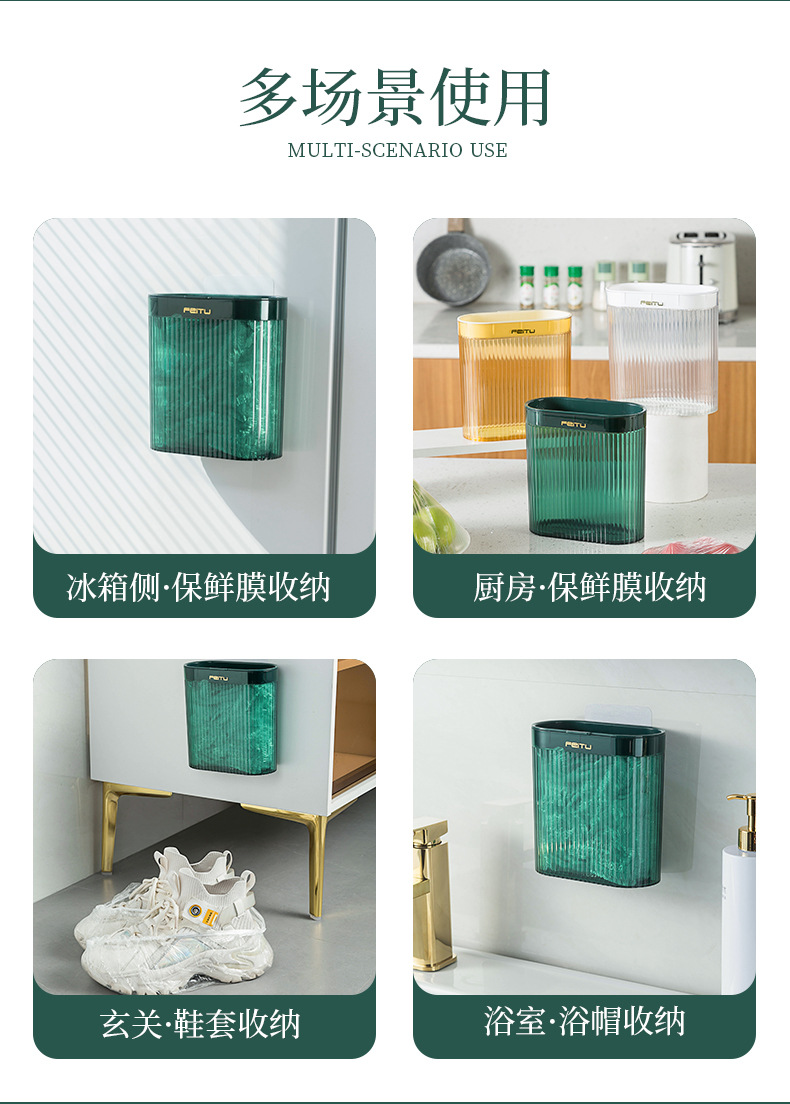 多场景使用
MULTI-SCENARIO USE

FEITU
冰箱侧·保鲜膜收纳

FEITU
FEITU
FEITU
厨房·保鲜膜收纳

FEITU
玄关·鞋套收纳

FEITU
浴室·浴帽收纳