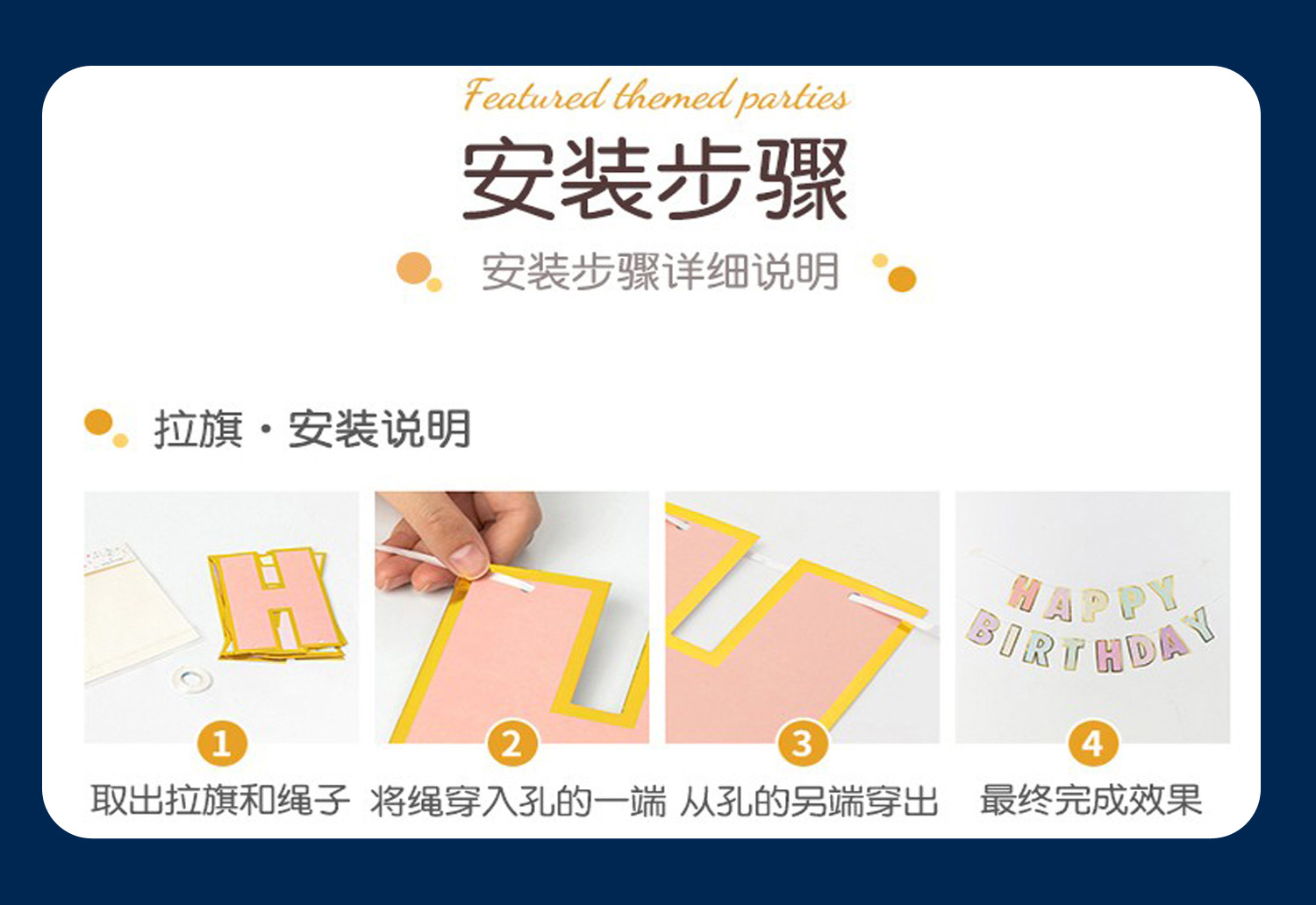 Featured themed parties

安装步骤

安装步骤详细说明

拉旗 · 安装说明

H

HAPPY BIRTHDAY

1
取出拉旗和绳子

2
将绳穿入孔的一端

3
从孔的另端穿出

4
最终完成效果