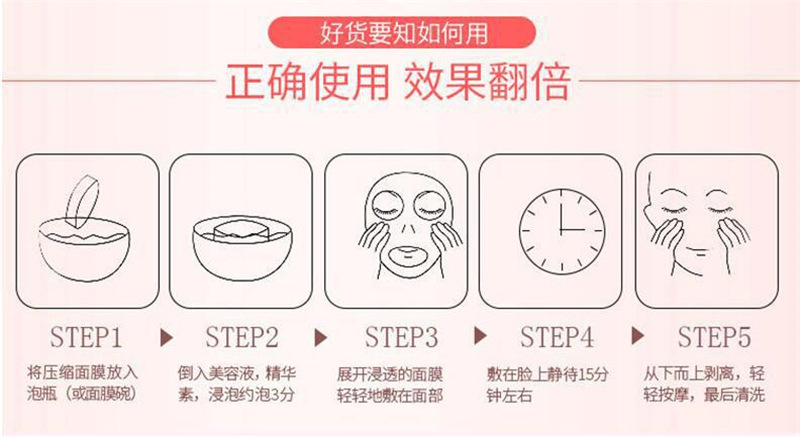 好货要知如何用

正确使用 效果翻倍

STEP1
将压缩面膜放入泡瓶（或面膜碗）

STEP2
倒入美容液，精华素，浸泡约泡3分

STEP3
展开浸透的面膜轻轻地敷在面部

STEP4
敷在脸上静待15分钟左右

STEP5
从下而上剥离，轻轻按摩，最后清洗