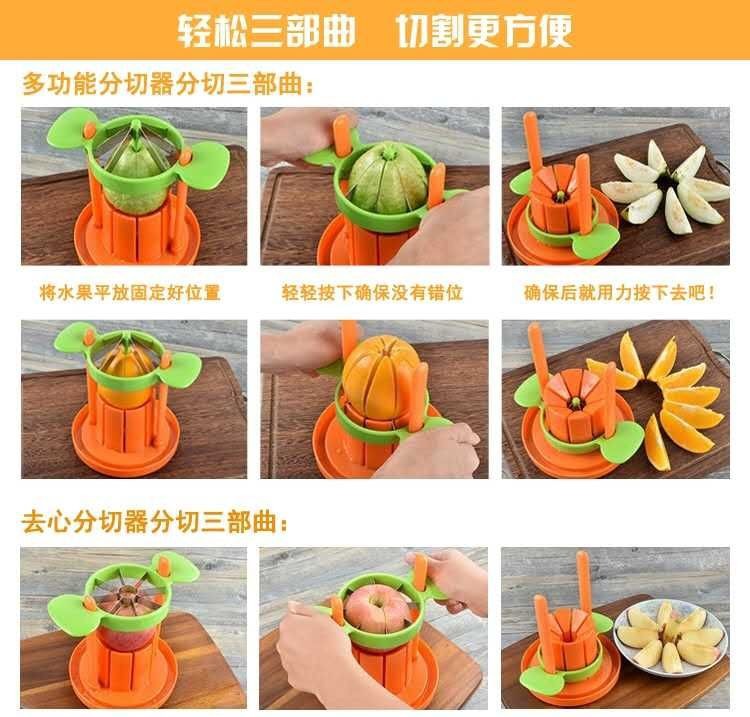 轻松三部曲　切割更方便

多功能分切器分切三部曲：

将水果平放固定好位置

轻轻按下确保没有错位

确保后就用力按下去吧！

去心分切器分切三部曲：