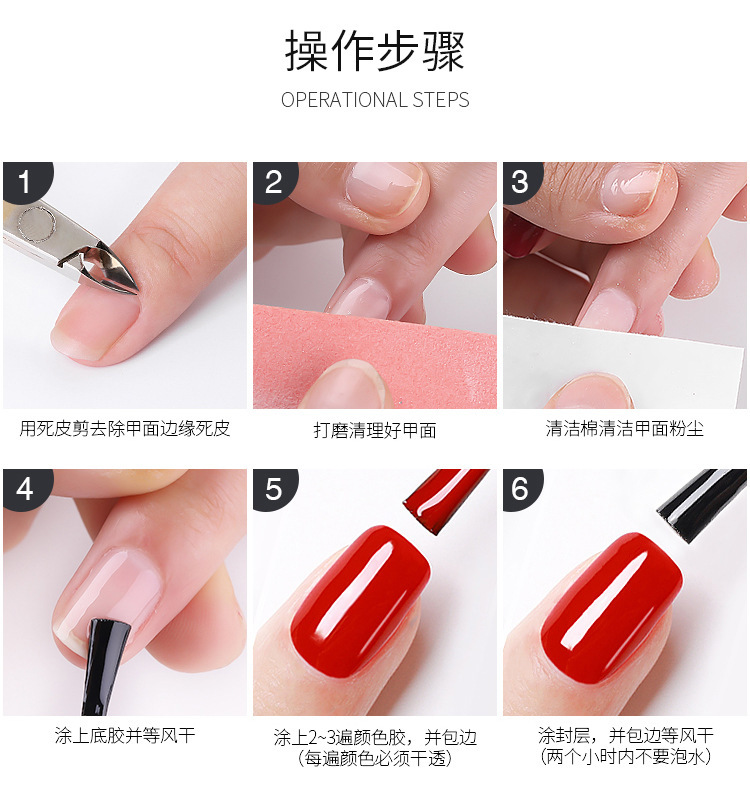 操作步骤

OPERATIONAL STEPS

1

用死皮剪去除甲面边缘死皮

2

打磨清理好甲面

3

清洁棉清洁甲面粉尘

4

涂上底胶并等风干

5

涂上2~3遍颜色胶，并包边
（每遍颜色必须干透）

6

涂封层，并包边等风干
（两个小时内不要泡水）