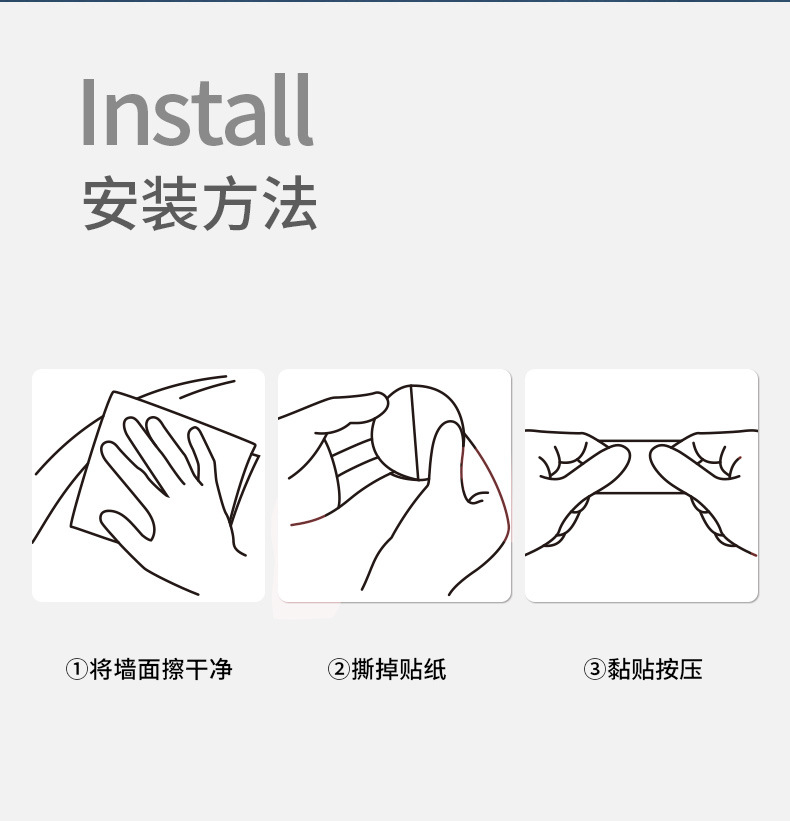 Install
安装方法

①将墙面擦干净

②撕掉贴纸

③黏贴按压