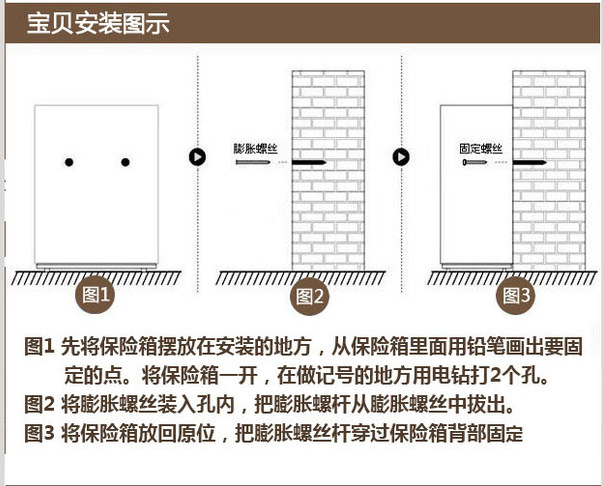 宝贝安装图示

膨胀螺丝

固定螺丝

图1

图2

图3

图1 先将保险箱摆放在安装的地方，从保险箱里面用铅笔画出要固定的点。将保险箱一开，在做记号的地方用电钻打2个孔。

图2 将膨胀螺丝装入孔内，把膨胀螺杆从膨胀螺丝中拔出。

图3 将保险箱放回原位，把膨胀螺丝杆穿过保险箱背部固定