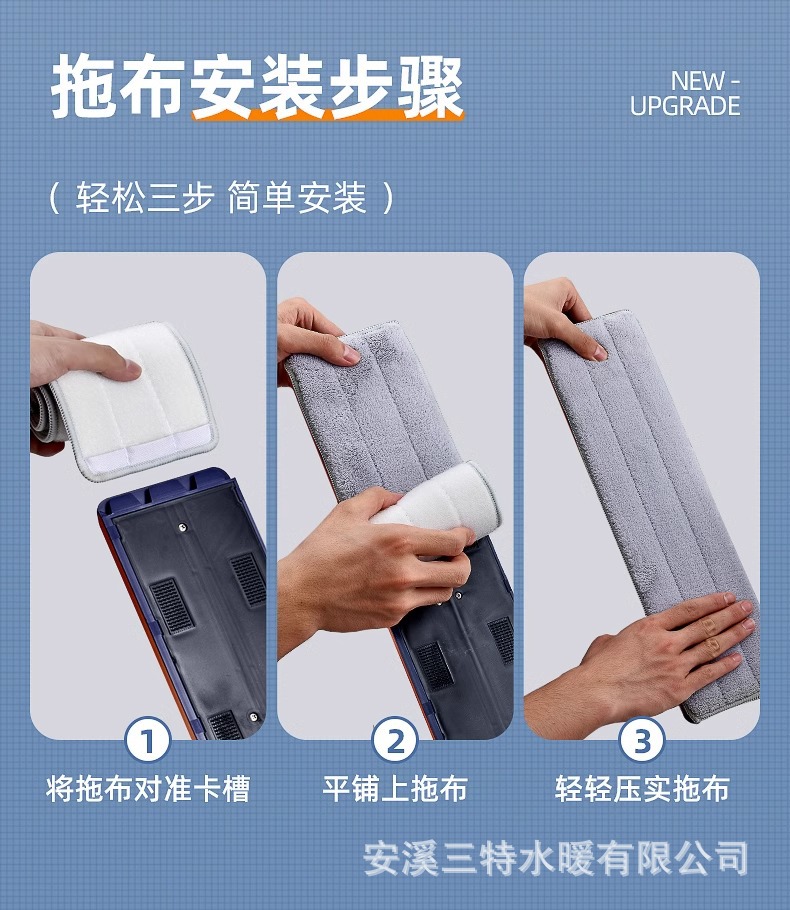 拖布安装步骤

NEW - UPGRADE

（ 轻松三步 简单安装 ）

1
将拖布对准卡槽

2
平铺上拖布

3
轻轻压实拖布

安溪三特水暖有限公司