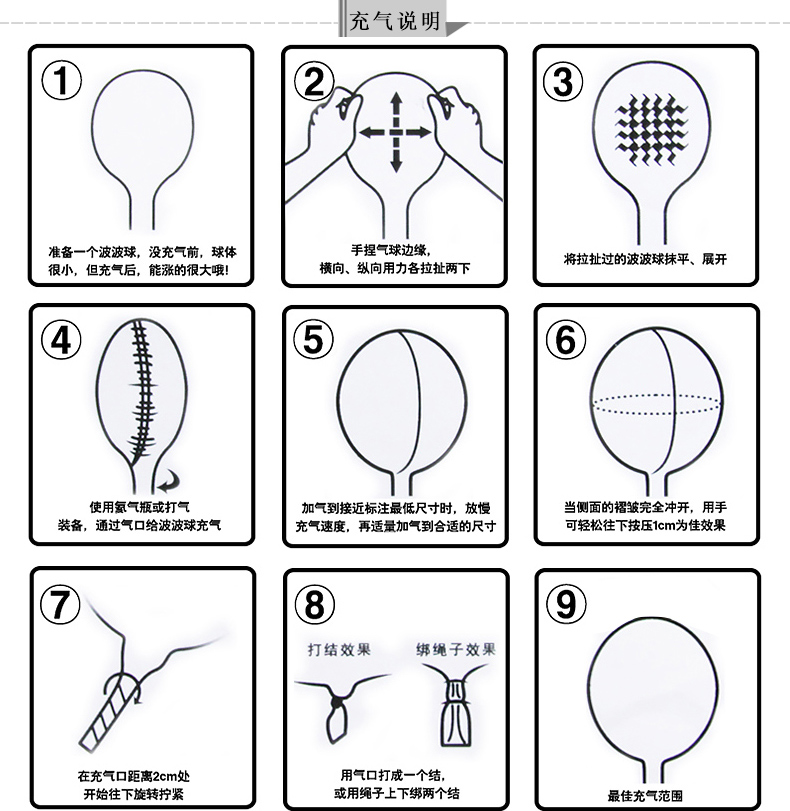 充气说明

①
准备一个波波球，没充气前，球体很小，但充气后，能涨的很大哦!

②
手捏气球边缘，横向、纵向用力各拉扯两下

③
将拉扯过的波波球抹平、展开

④
使用氦气瓶或打气装备，通过气口给波波球充气

⑤
加气到接近标注最低尺寸时，放慢充气速度，再适量加气到合适的尺寸

⑥
当侧面的褶皱完全冲开，用手可轻松往下按压1cm为佳效果

⑦
在充气口距离2cm处开始往下旋转拧紧

⑧
打结效果
绑绳子效果
用气口打成一个结，或用绳子上下绑两个结

⑨
最佳充气范围