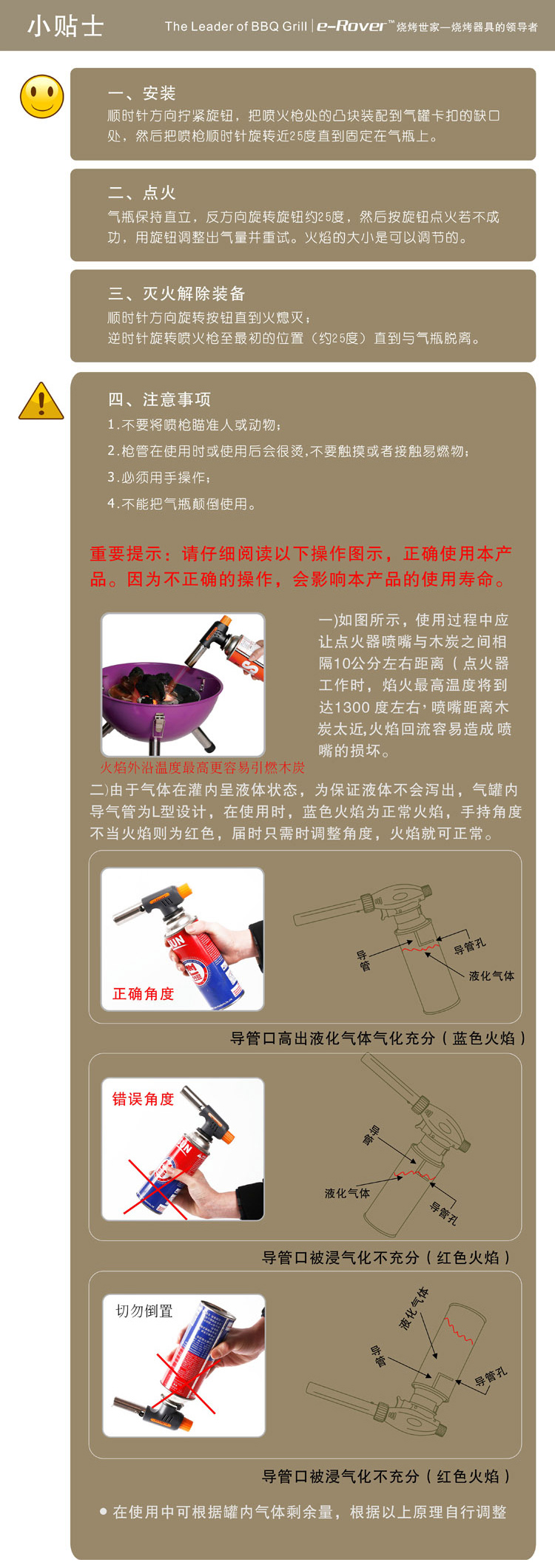 小贴士

The Leader of BBQ Grill | e-Rover™ 烧烤世家—烧烤器具的领导者

一、安装
顺时针方向拧紧旋钮，把喷火枪处的凸块装配到气罐卡扣的缺口处，然后把喷枪顺时针旋转近25度直到固定在气瓶上。

二、点火
气瓶保持直立，反方向旋转旋钮约25度，然后按旋钮点火若不成功，用旋钮调整出气量并重试。火焰的大小是可以调节的。

三、灭火解除装备
顺时针方向旋转按钮直到火熄灭；
逆时针旋转喷火枪至最初的位置（约25度）直到与气瓶脱离。

四、注意事项
1.不要将喷枪瞄准人或动物；
2.枪管在使用时或使用后会很烫,不要触摸或者接触易燃物；
3.必须用手操作；
4.不能把气瓶颠倒使用。

重要提示：请仔细阅读以下操作图示，正确使用本产品。因为不正确的操作，会影响本产品的使用寿命。

一)如图所示，使用过程中应让点火器喷嘴与木炭之间相隔10公分左右距离（点火器工作时，焰火最高温度将到达1300度左右，喷嘴距离木炭太近,火焰回流容易造成喷嘴的损坏。

火焰外沿温度最高更容易引燃木炭

二)由于气体在灌内呈液体状态，为保证液体不会泻出，气罐内导气管为L型设计，在使用时，蓝色火焰为正常火焰，手持角度不当火焰则为红色，届时只需时调整角度，火焰就可正常。

正确角度
导管
导管孔
液化气体
导管口高出液化气体气化充分（蓝色火焰）

错误角度
导管
液化气体
导管孔
导管口被浸气化不充分（红色火焰）

切勿倒置
液化气体
导管
导管孔
导管口被浸气化不充分（红色火焰）

● 在使用中可根据罐内气体剩余量，根据以上原理自行调整